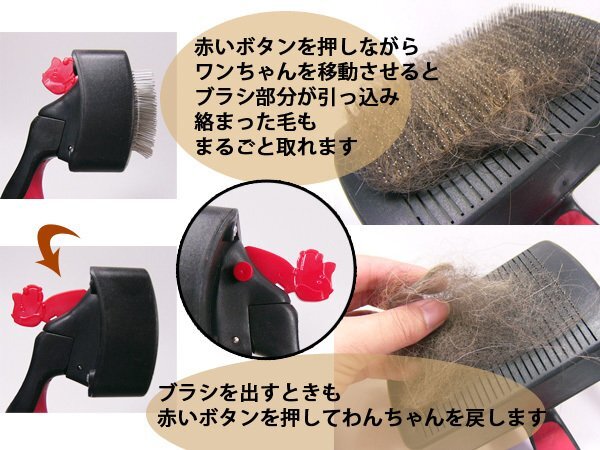 赤いボタンを押しながら
ワンちゃんを移動させると
ブラシ部分が引っ込み
絡まった毛も
まるごと取れます

ブラシを出すときも
赤いボタンを押してわんちゃんを戻します