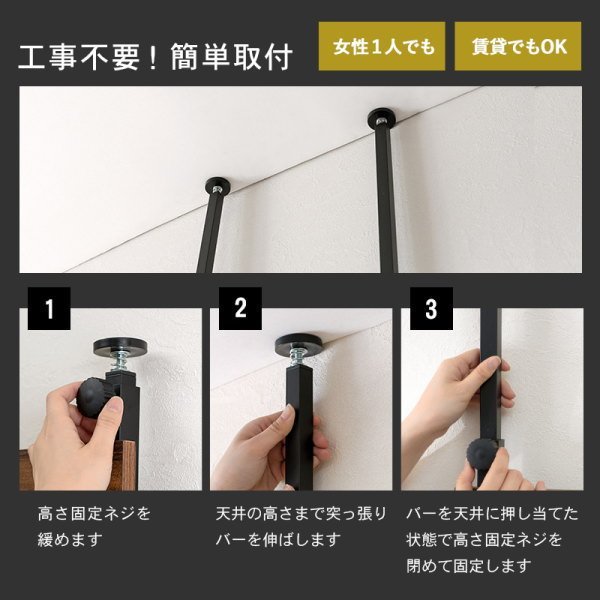 工事不要！簡単取付

女性１人でも

賃貸でもOK

1

高さ固定ネジを緩めます

2

天井の高さまで突っ張りバーを伸ばします

3

バーを天井に押し当てた状態で高さ固定ネジを閉めて固定します