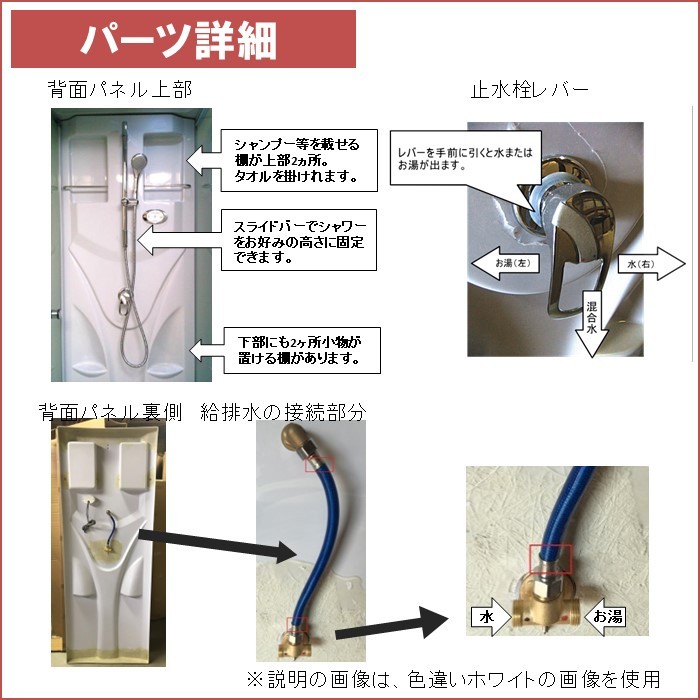 パーツ詳細

背面パネル上部

シャンプー等を載せる棚が上部2ヵ所。タオルを掛けれます。

スライドバーでシャワーをお好みの高さに固定できます。

下部にも2ヶ所小物が置ける棚があります。

止水栓レバー

レバーを手前に引くと水またはお湯が出ます。

お湯(左)

水(右)

混合水

背面パネル裏側　給排水の接続部分

水

お湯

※説明の画像は、色違いホワイトの画像を使用