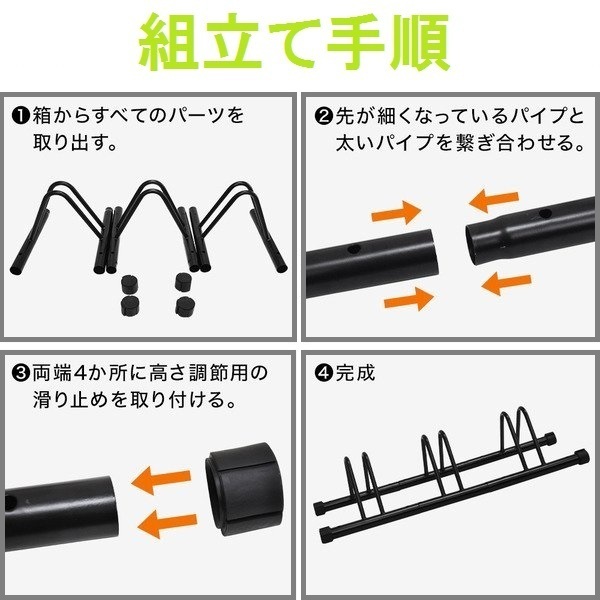 組立て手順

❶箱からすべてのパーツを取り出す。

❷先が細くなっているパイプと太いパイプを繋ぎ合わせる。

❸両端4か所に高さ調節用の滑り止めを取り付ける。

❹完成