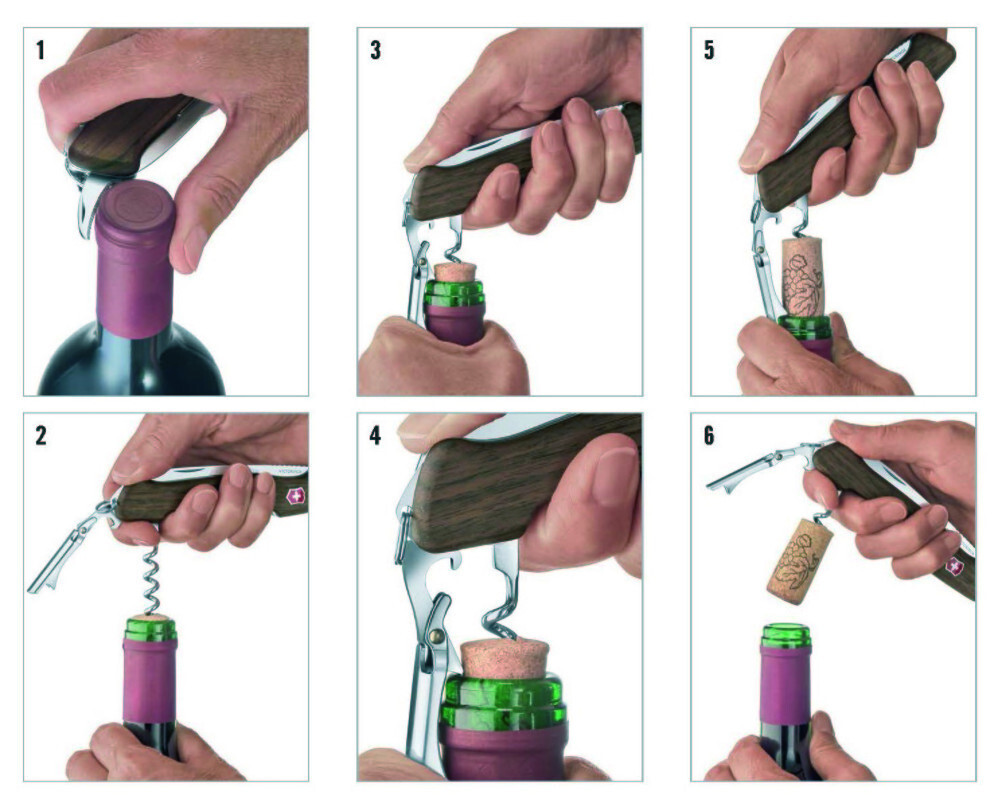 1

3

5

2

4

6