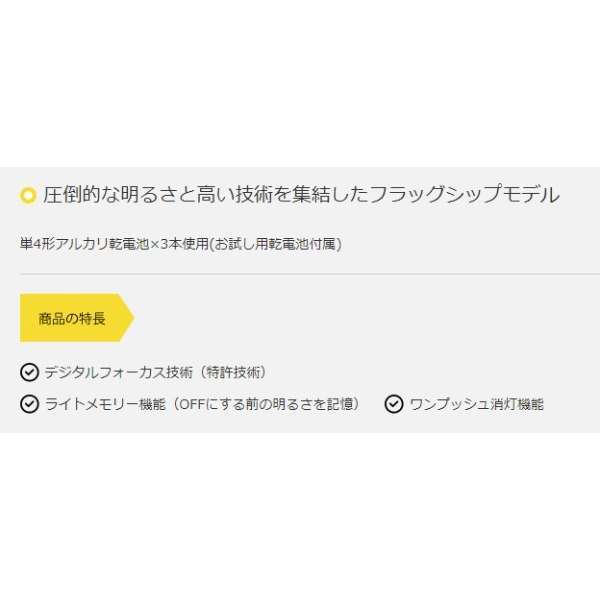 圧倒的な明るさと高い技術を集結したフラッグシップモデル

単4形アルカリ乾電池×3本使用(お試し用乾電池付属)

商品の特長

デジタルフォーカス技術（特許技術）

ライトメモリー機能（OFFにする前の明るさを記憶）

ワンプッシュ消灯機能