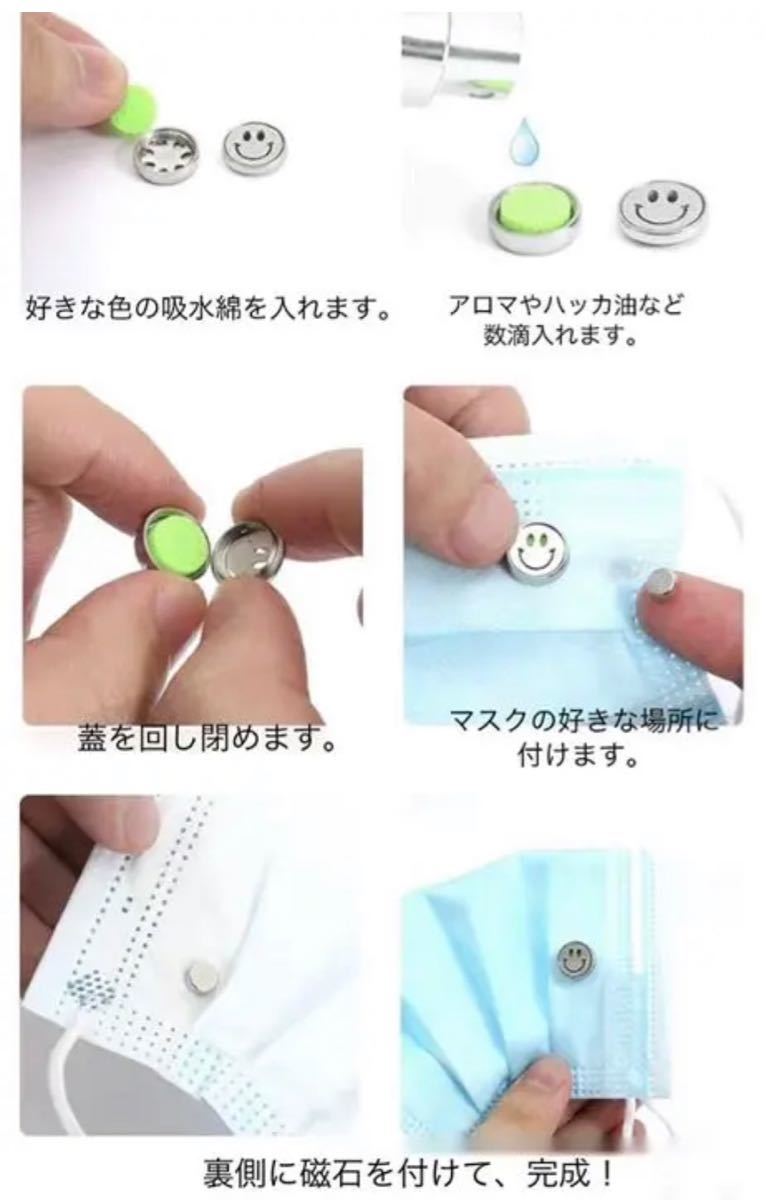 好きな色の吸水綿を入れます。

アロマやハッカ油など数滴入れます。

蓋を回し閉めます。

マスクの好きな場所に付けます。

裏側に磁石を付けて、完成！