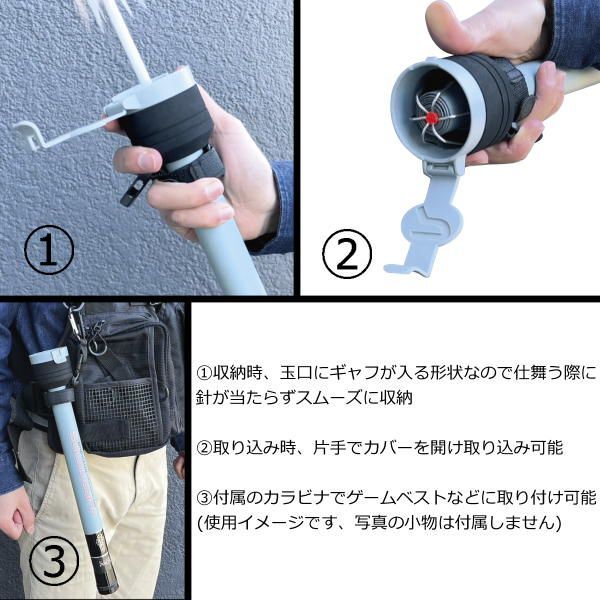 ①

②

③

①収納時、玉口にギャフが入る形状なので仕舞う際に針が当たらずスムーズに収納

②取り込み時、片手でカバーを開け取り込み可能

③付属のカラビナでゲームベストなどに取り付け可能
(使用イメージです、写真の小物は付属しません)