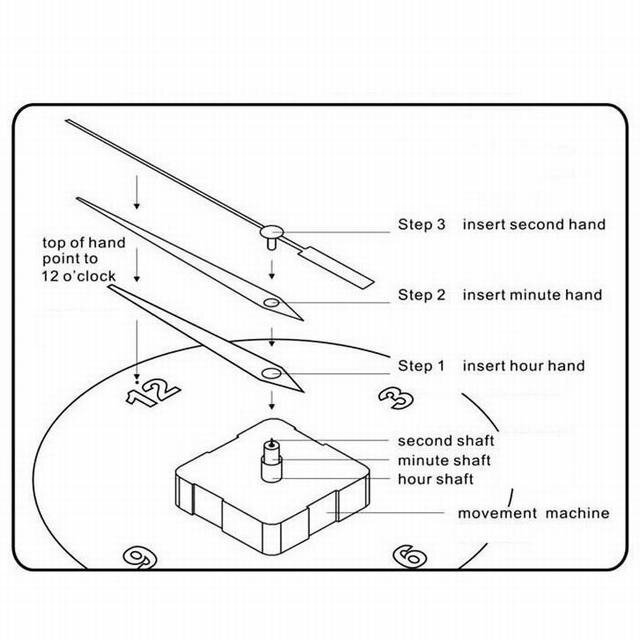 top of hand point to 12 o'clock

Step 3 insert second hand

Step 2 insert minute hand

Step 1 insert hour hand

12

3

second shaft
minute shaft
hour shaft

movement machine

9

6