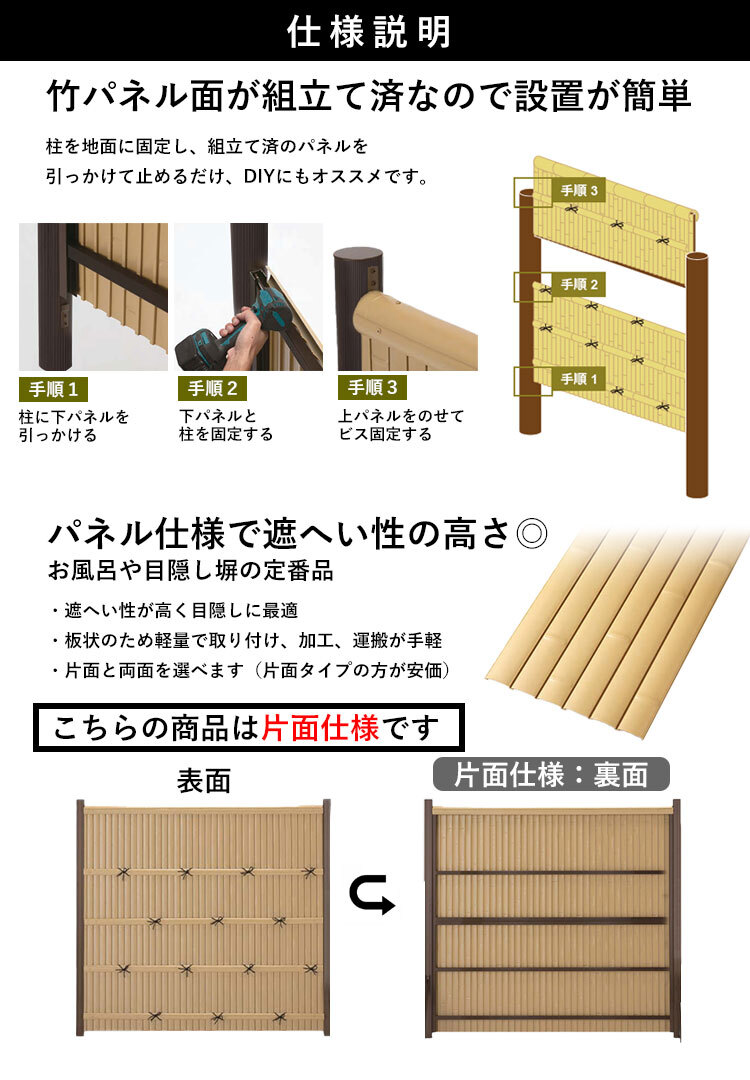 仕様説明

竹パネル面が組立て済なので設置が簡単

柱を地面に固定し、組立て済のパネルを引っかけて止めるだけ、DIYにもオススメです。

手順 1
柱に下パネルを引っかける

手順 2
下パネルと柱を固定する

手順 3
上パネルをのせてビス固定する

手順 3
手順 2
手順 1

パネル仕様で遮へい性の高さ◎
お風呂や目隠し塀の定番品

・遮へい性が高く目隠しに最適
・板状のため軽量で取り付け、加工、運搬が手軽
・片面と両面を選べます（片面タイプの方が安価）

こちらの商品は片面仕様です

表面

片面仕様：裏面