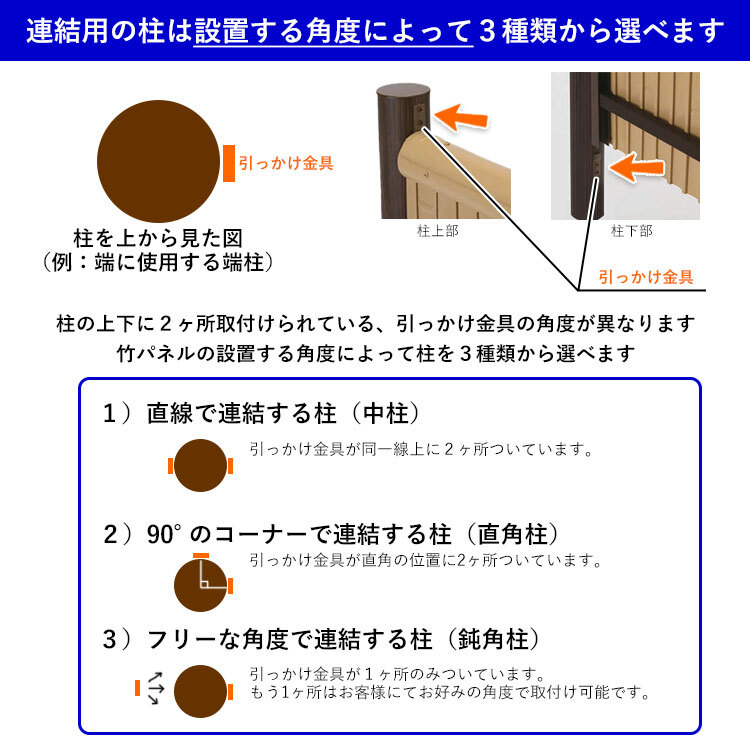 連結用の柱は設置する角度によって３種類から選べます

引っかけ金具

柱を上から見た図
（例：端に使用する端柱）

柱上部

柱下部

引っかけ金具

柱の上下に２ヶ所取付けられている、引っかけ金具の角度が異なります
竹パネルの設置する角度によって柱を３種類から選べます

１）直線で連結する柱（中柱）

引っかけ金具が同一線上に２ヶ所ついています。

２）90°のコーナーで連結する柱（直角柱）

引っかけ金具が直角の位置に2ヶ所ついています。

３）フリーな角度で連結する柱（鈍角柱）

引っかけ金具が１ヶ所のみついています。
もう1ヶ所はお客様にてお好みの角度で取付け可能です。