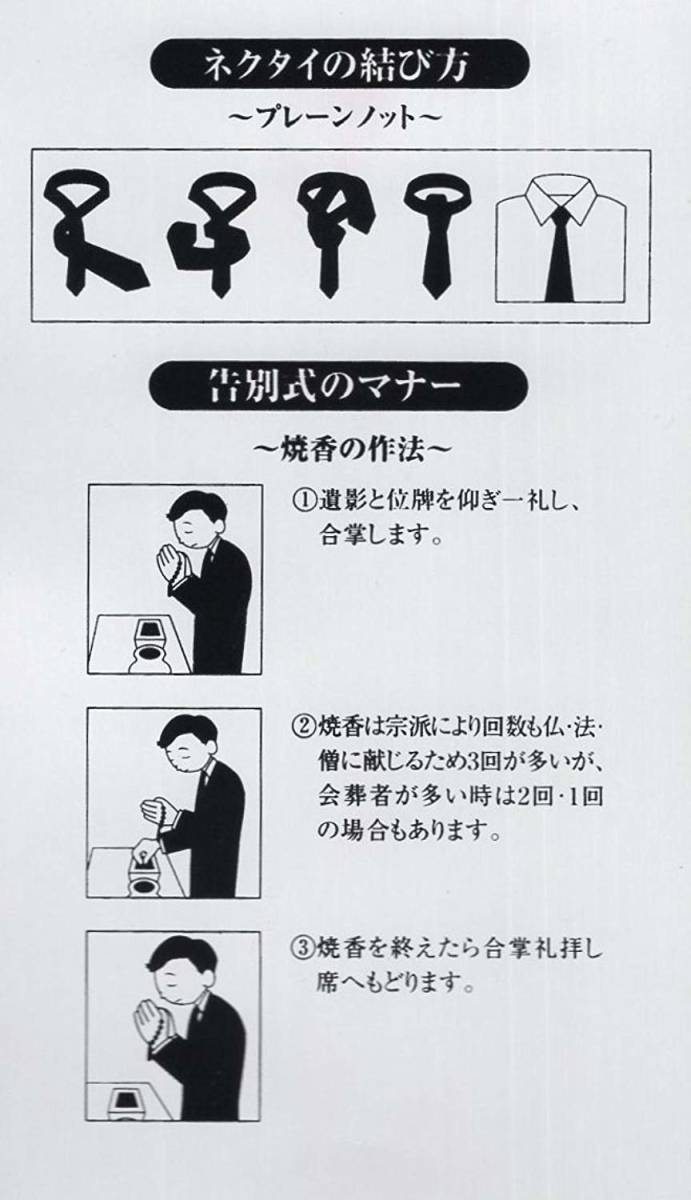 ネクタイの結び方

～プレーンノット～

告別式のマナー

～焼香の作法～

①遺影と位牌を仰ぎ一礼し、合掌します。

②焼香は宗派により回数も仏･法･僧に献じるため3回が多いが、会葬者が多い時は2回･1回の場合もあります。

③焼香を終えたら合掌礼拝し席へもどります。