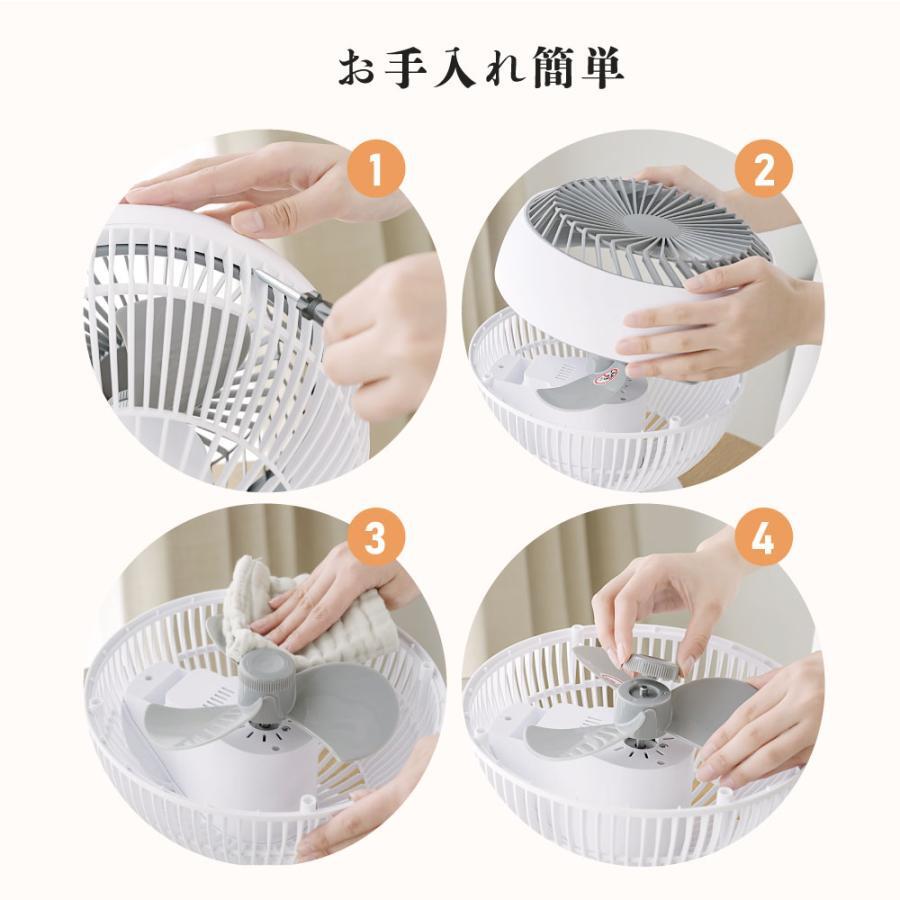 お手入れ簡単

1

2

3

4