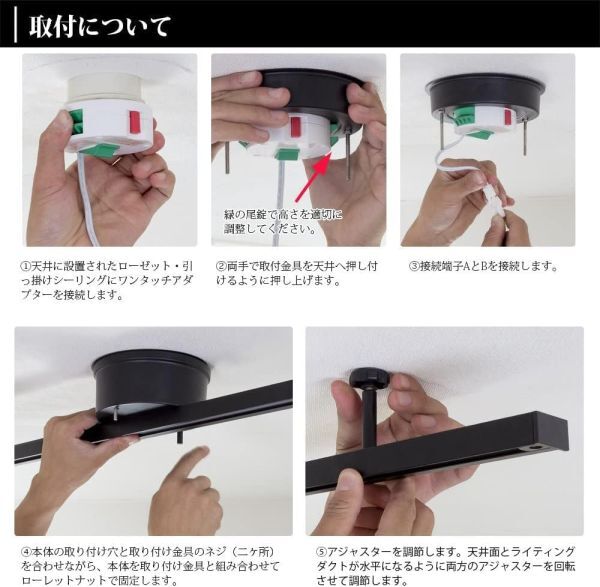 取付について

緑の尾錠で高さを適切に調整してください。

①天井に設置されたローゼット・引っ掛けシーリングにワンタッチアダプターを接続します。

②両手で取付金具を天井へ押し付けるように押し上げます。

③接続端子AとBを接続します。

④本体の取り付け穴と取り付け金具のネジ（二ヶ所）を合わせながら、本体を取り付け金具と組み合わせてローレットナットで固定します。

⑤アジャスターを調節します。天井面とライティングダクトが水平になるように両方のアジャスターを回転させて調節します。