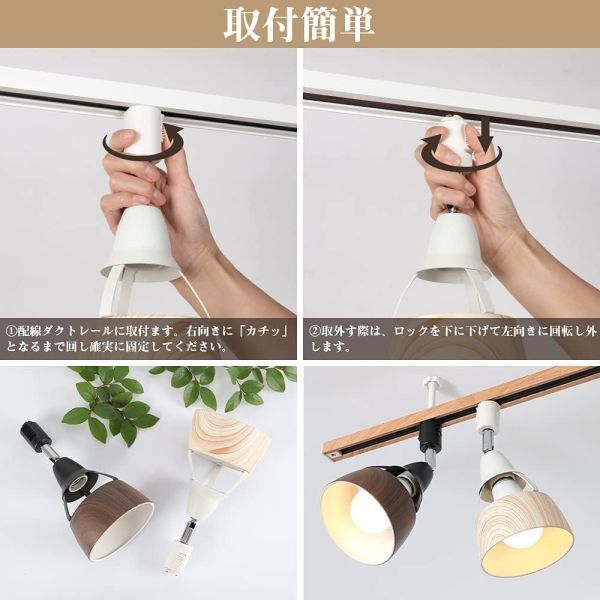 取付簡単

①配線ダクトレールに取付ます。右向きに「カチッ」となるまで回し確実に固定してください。

②取外す際は、ロックを下に下げて左向きに回転し外します。