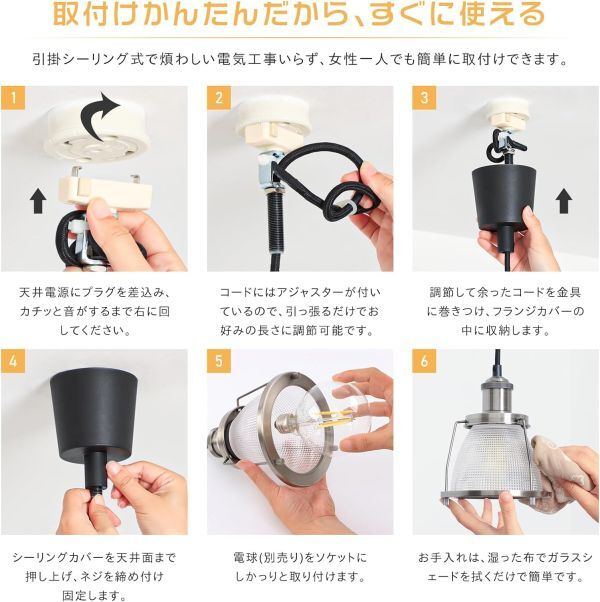 取付けかんたんだから、すぐに使える

引掛シーリング式で煩わしい電気工事いらず、女性一人でも簡単に取付けできます。

1

天井電源にプラグを差込み、カチッと音がするまで右に回してください。

2

コードにはアジャスターが付いているので、引っ張るだけでお好みの長さに調節可能です。

3

調節して余ったコードを金具に巻きつけ、フランジカバーの中に収納します。

4

シーリングカバーを天井面まで押し上げ、ネジを締め付け固定します。

5

電球(別売り)をソケットにしかっりと取り付けます。

6

お手入れは、湿った布でガラスシェードを拭くだけで簡単です。