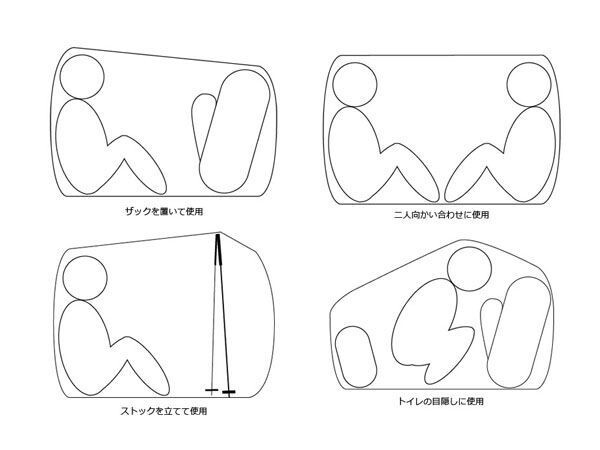 ザックを置いて使用

二人向かい合わせに使用

ストックを立てて使用

トイレの目隠しに使用