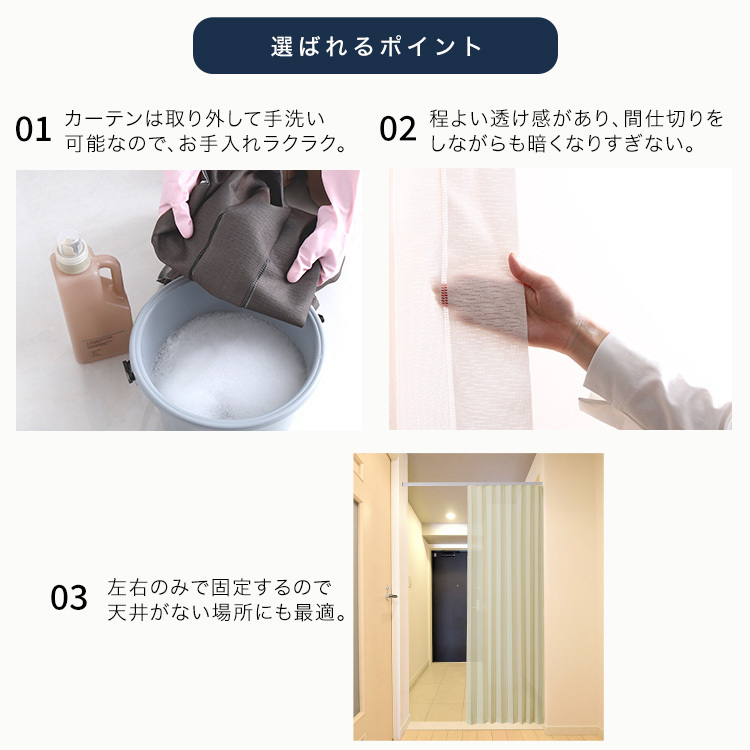 選ばれるポイント

01 カーテンは取り外して手洗い可能なので、お手入れラクラク。

02 程よい透け感があり、間仕切りをしながらも暗くなりすぎない。

03 左右のみで固定するので天井がない場所にも最適。