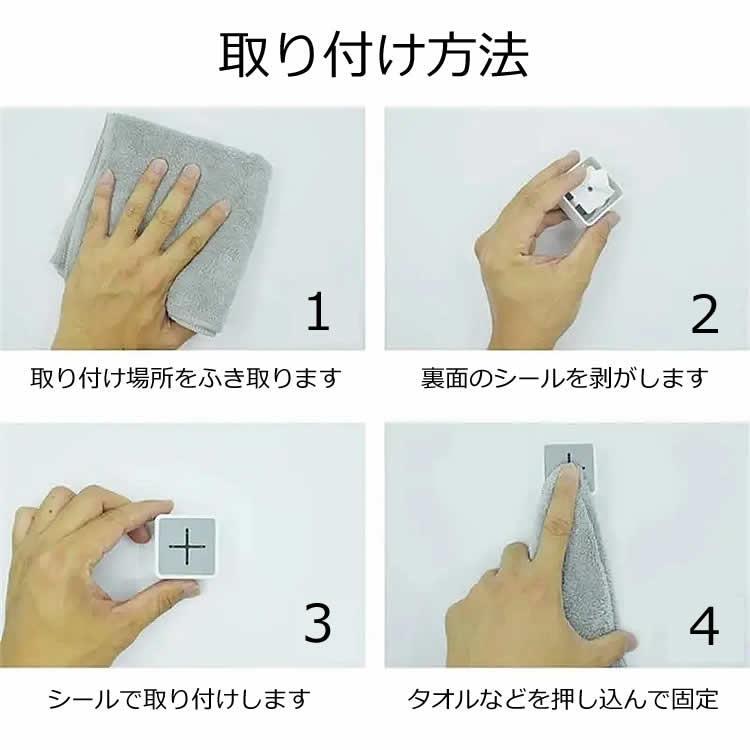 取り付け方法

1

取り付け場所をふき取ります

2

裏面のシールを剥がします

3

シールで取り付けします

4

タオルなどを押し込んで固定