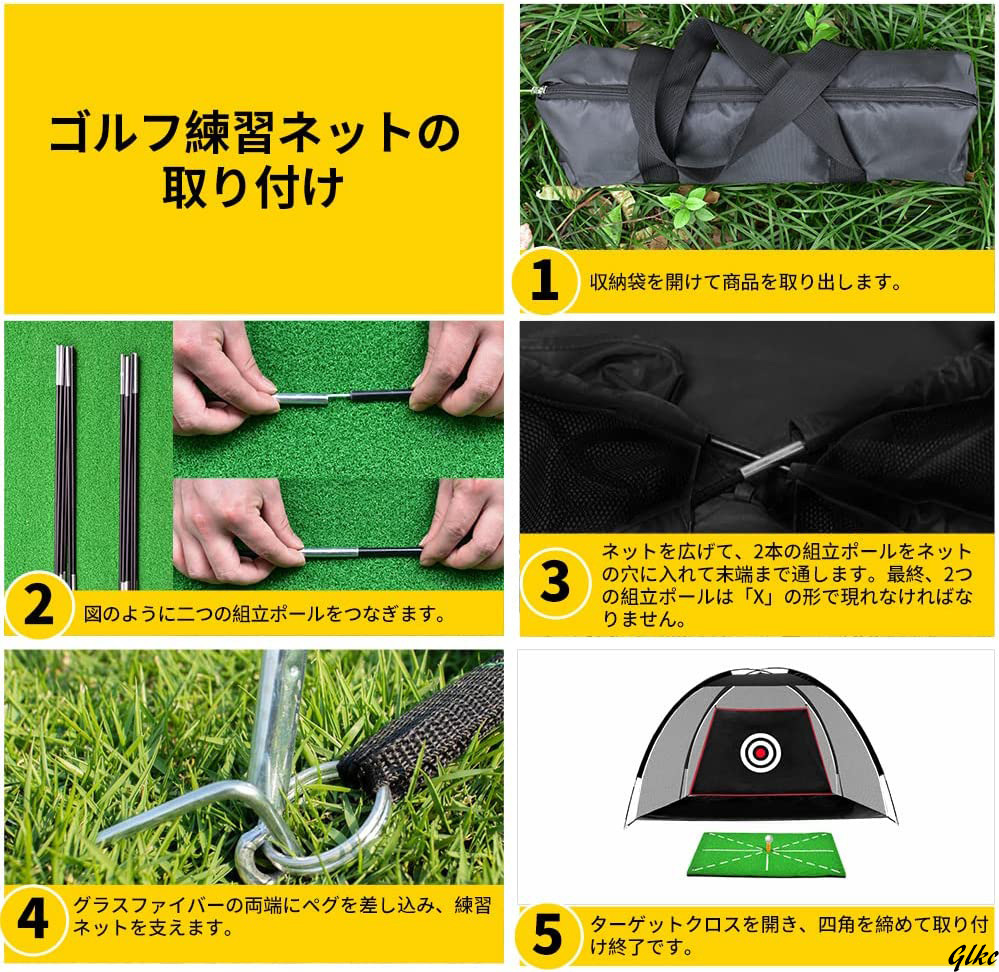 ゴルフ練習ネットの取り付け

1 収納袋を開けて商品を取り出します。

2 図のように二つの組立ポールをつなぎます。

3 ネットを広げて、2本の組立ポールをネットの穴に入れて末端まで通します。最終、2つの組立ポールは「X」の形で現れなければなりません。

4 グラスファイバーの両端にペグを差し込み、練習ネットを支えます。

5 ターゲットクロスを開き、四角を締めて取り付け終了です。

Glkc