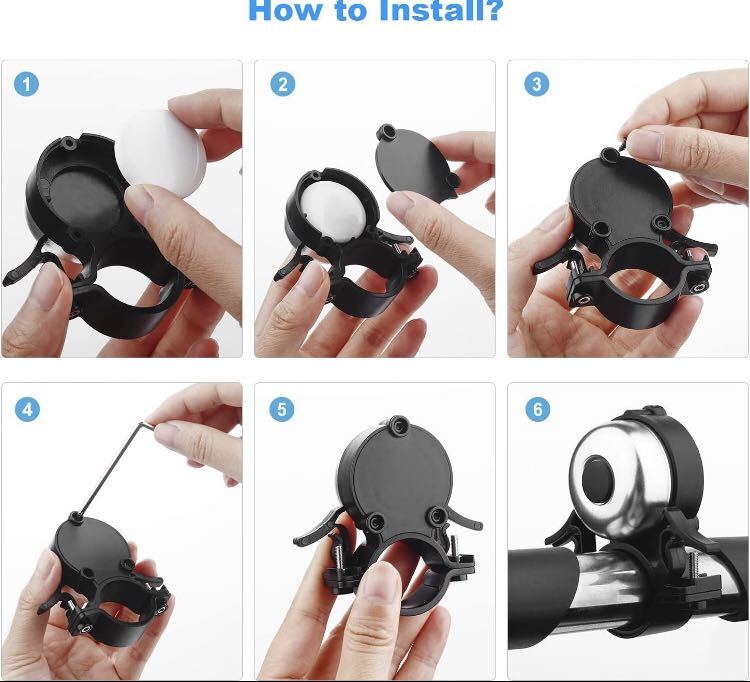 How to Install?

1

2

3

4

5

6