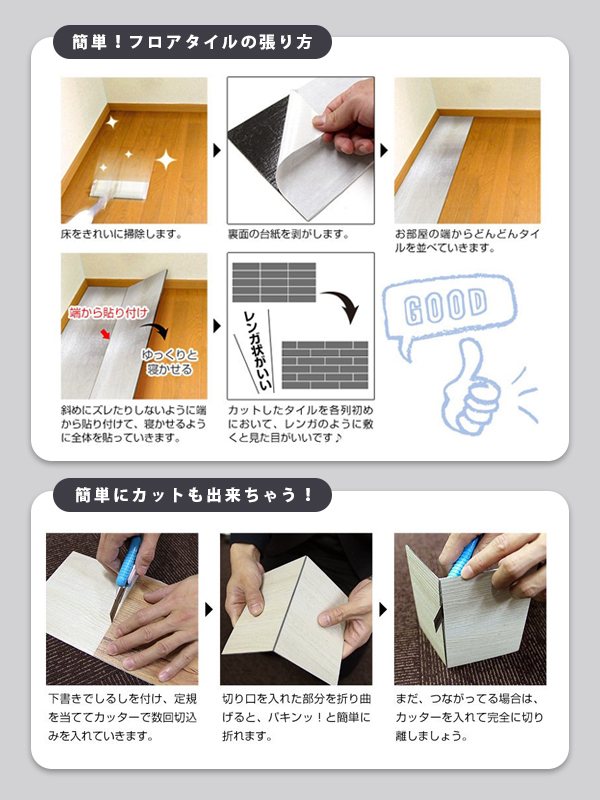 簡単！フロアタイルの張り方

床をきれいに掃除します。

裏面の台紙を剥がします。

お部屋の端からどんどんタイルを並べていきます。

端から貼り付け

ゆっくりと寝かせる

斜めにズレたりしないように端から貼り付けて、寝かせるように全体を貼っていきます。

レンガ状がいい

カットしたタイルを各列初めにおいて、レンガのように敷くと見た目がいいです♪

GOOD

簡単にカットも出来ちゃう！

下書きでしるしを付け、定規を当ててカッターで数回切込みを入れていきます。

切り口を入れた部分を折り曲げると、パキンッ！と簡単に折れます。

まだ、つながってる場合は、カッターを入れて完全に切り離しましょう。