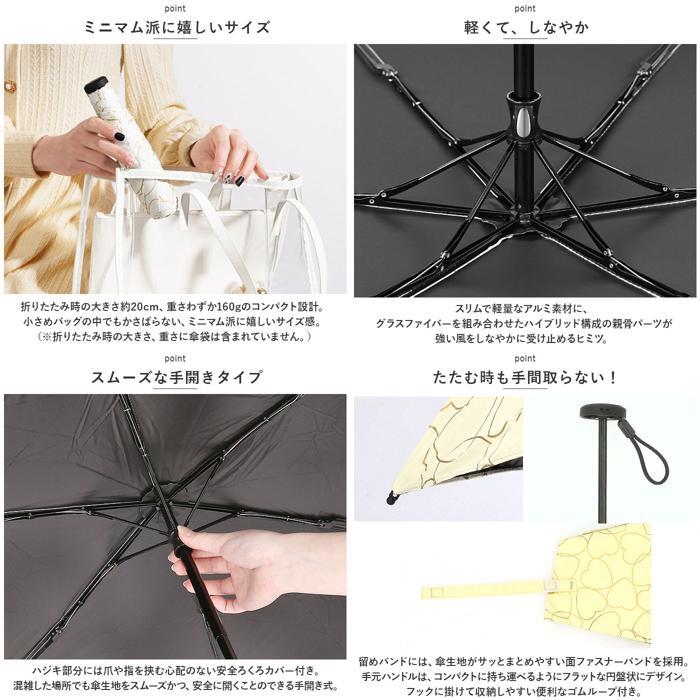 point
ミニマム派に嬉しいサイズ

折りたたみ時の大きさ約20cm、重さわずか160gのコンパクト設計。
小さめバッグの中でもかさばらない、ミニマム派に嬉しいサイズ感。
（※折りたたみ時の大きさ、重さに傘袋は含まれていません。）

point
軽くて、しなやか

スリムで軽量なアルミ素材に、
グラスファイバーを組み合わせたハイブリッド構成の親骨パーツが
強い風をしなやかに受け止めるヒミツ。

point
スムーズな手開きタイプ

ハジキ部分には爪や指を挟む心配のない安全ろくろカバー付き。
混雑した場所でも傘生地をスムーズかつ、安全に開くことのできる手開き式。

point
たたむ時も手間取らない！

留めバンドには、傘生地がサッとまとめやすい面ファスナーバンドを採用。
手元ハンドルは、コンパクトに持ち運べるようにフラットな円盤状にデザイン。
フックに掛けて収納しやすい便利なゴムループ付き。