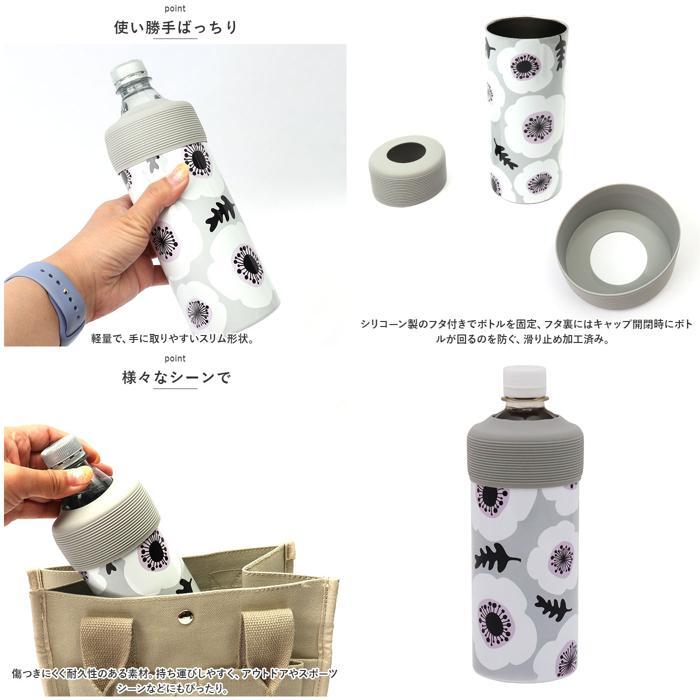 point
使い勝手ばっちり

軽量で、手に取りやすいスリム形状。

シリコーン製のフタ付きでボトルを固定、フタ裏にはキャップ開閉時にボトルが回るのを防ぐ、滑り止め加工済み。

point
様々なシーンで

傷つきにくく耐久性のある素材。持ち運びしやすく、アウトドアやスポーツシーンなどにもぴったり。