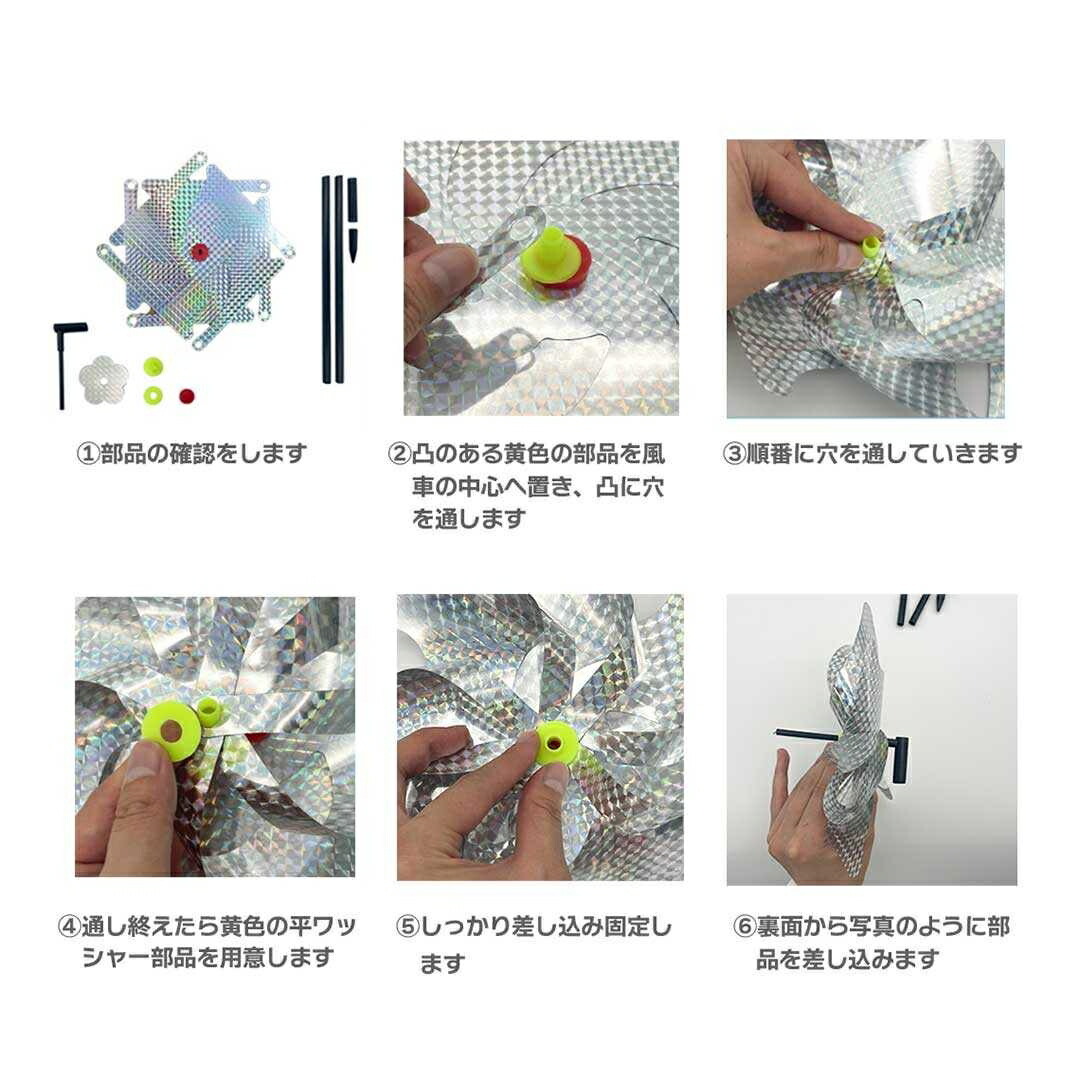 ①部品の確認をします

②凸のある黄色の部品を風車の中心へ置き、凸に穴を通します

③順番に穴を通していきます

④通し終えたら黄色の平ワッシャー部品を用意します

⑤しっかり差し込み固定します

⑥裏面から写真のように部品を差し込みます