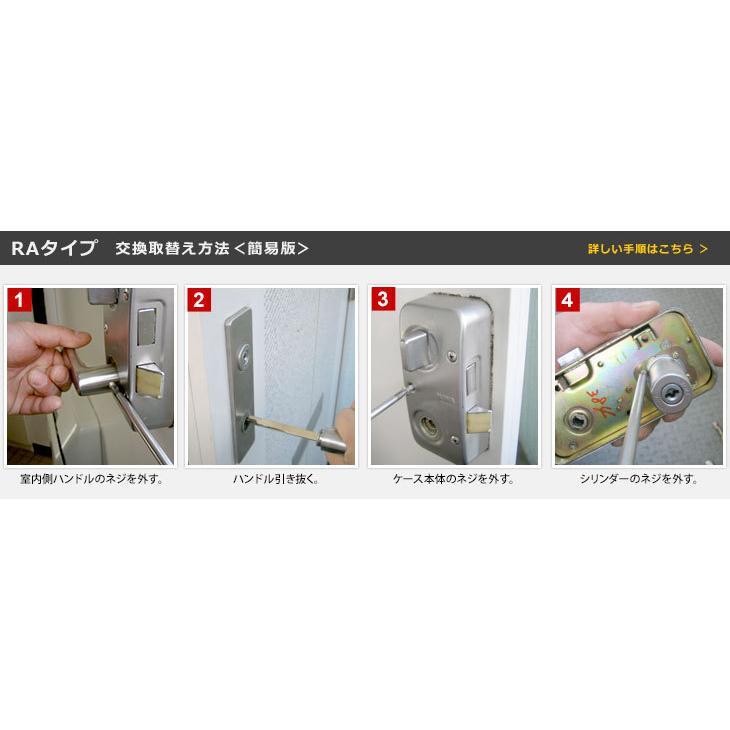 RAタイプ 交換取替え方法＜簡易版＞

詳しい手順はこちら ＞

1
室内側ハンドルのネジを外す。

2
ハンドル引き抜く。

3
ケース本体のネジを外す。

4
シリンダーのネジを外す。