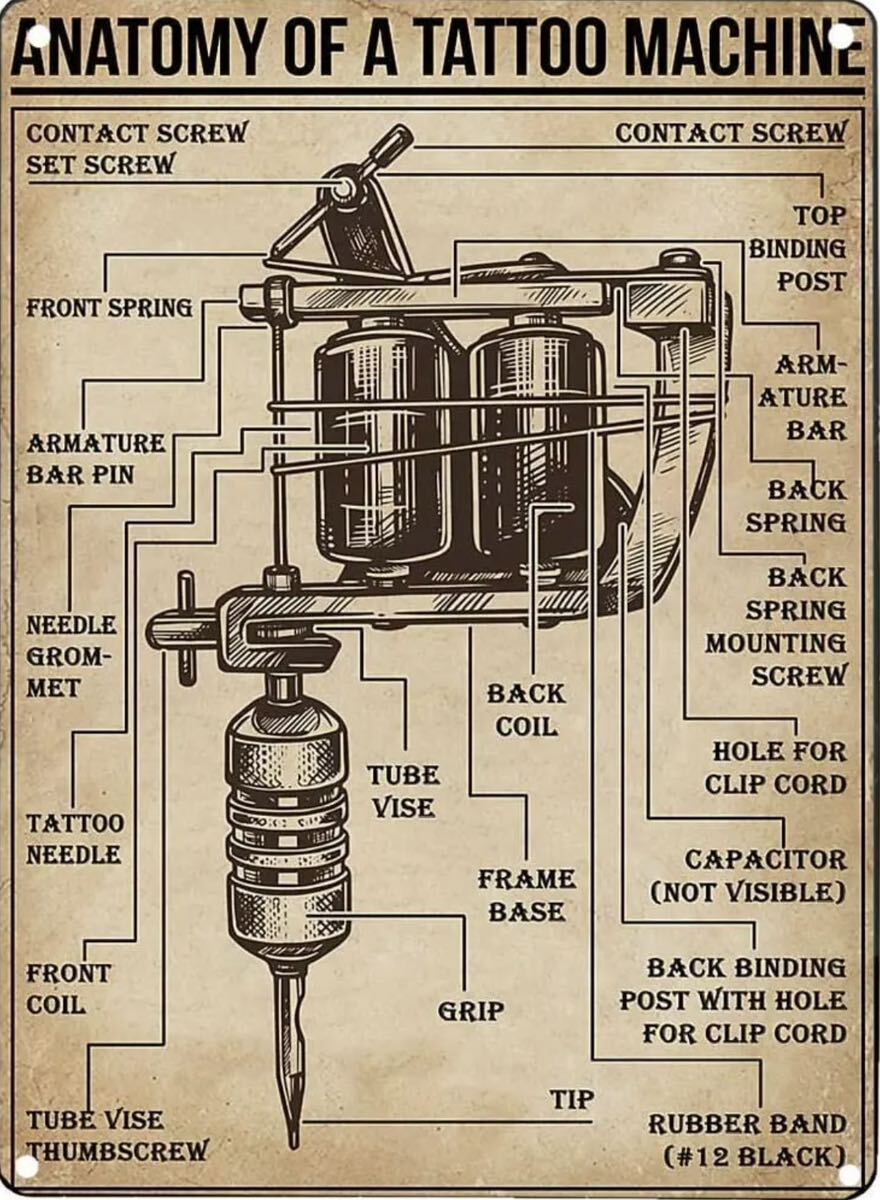 ANATOMY OF A TATTOO MACHINE

CONTACT SCREW
SET SCREW

FRONT SPRING

ARMATURE BAR PIN

NEEDLE GROMMET

TATTOO NEEDLE

FRONT COIL

TUBE VISE THUMBSCREW

CONTACT SCREW

TOP BINDING POST

ARMATURE BAR

BACK SPRING

BACK SPRING MOUNTING SCREW

HOLE FOR CLIP CORD

CAPACITOR (NOT VISIBLE)

BACK BINDING POST WITH HOLE FOR CLIP CORD

RUBBER BAND (#12 BLACK)

BACK COIL

TUBE VISE

FRAME BASE

GRIP

TIP