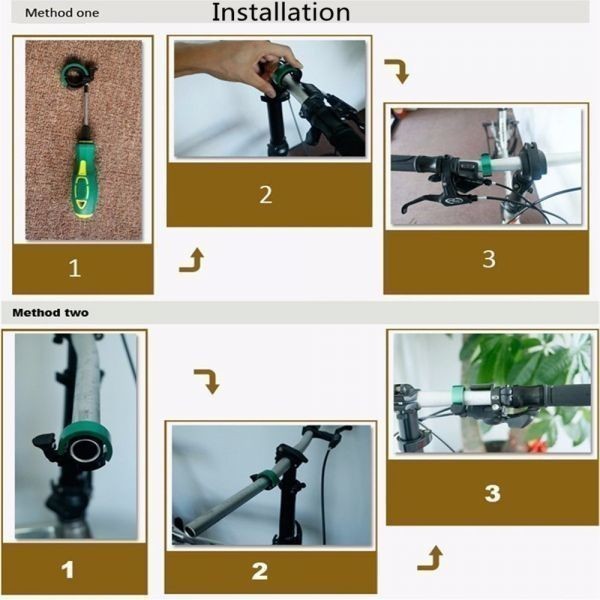 Method one

Installation

1

2

3

Method two

1

2

3