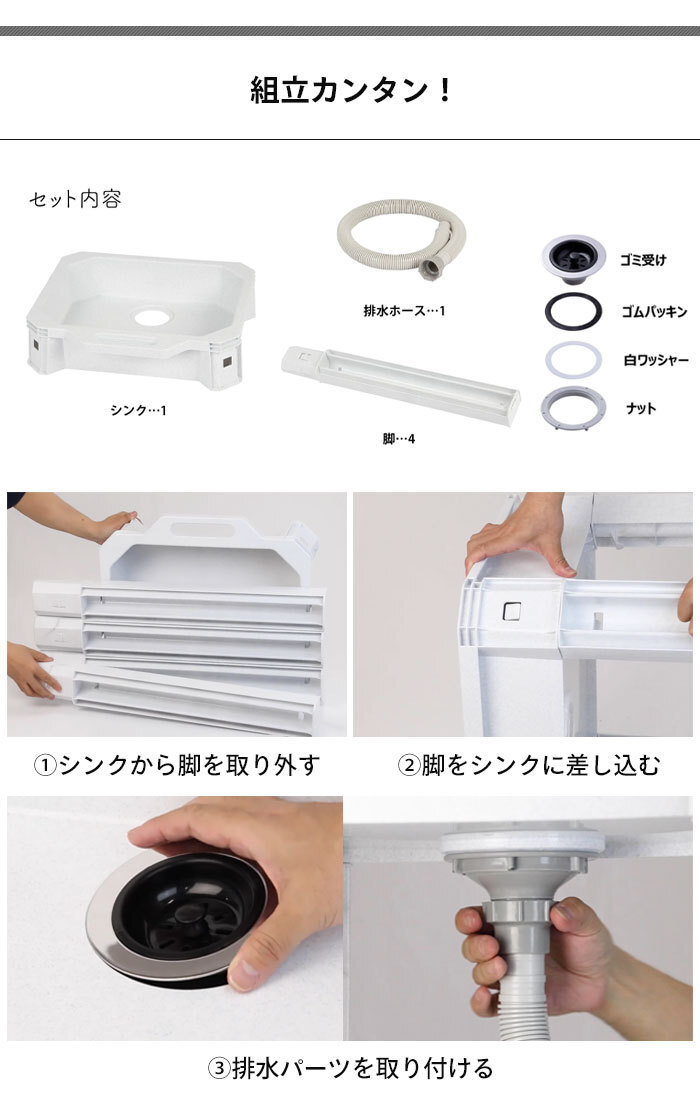 組立カンタン！

セット内容

シンク…1

排水ホース…1

脚…4

ゴミ受け

ゴムパッキン

白ワッシャー

ナット

①シンクから脚を取り外す

②脚をシンクに差し込む

③排水パーツを取り付ける