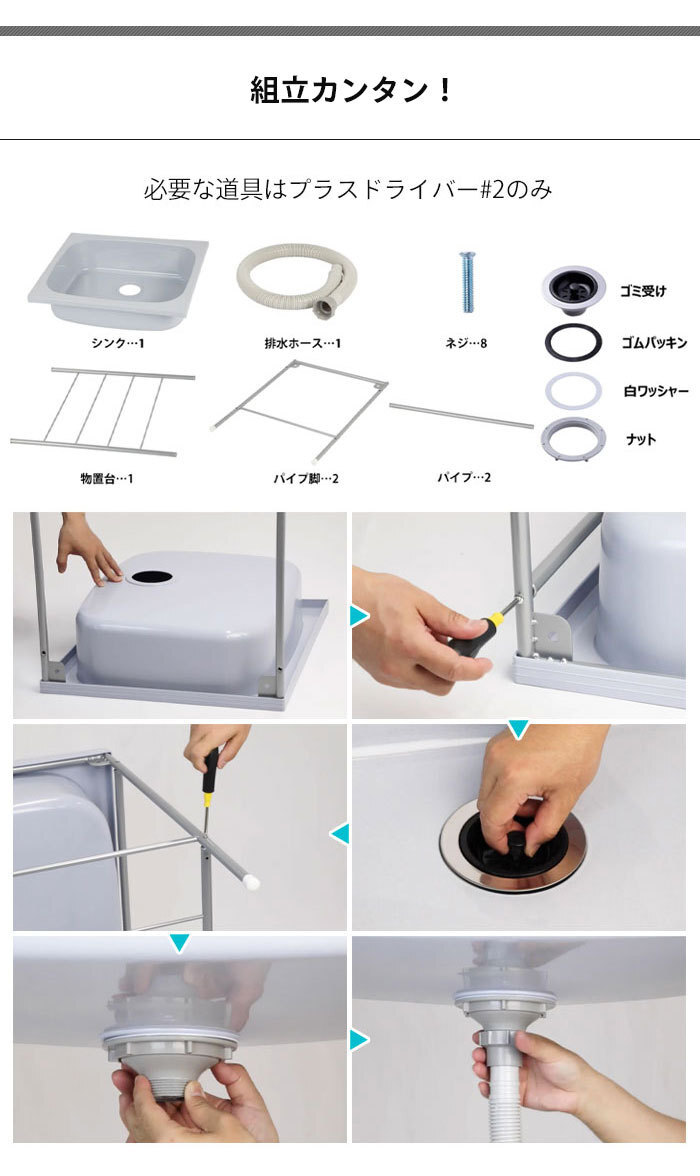 組立カンタン！

必要な道具はプラスドライバー#2のみ

シンク…1

排水ホース…1

ネジ…8

ゴミ受け

ゴムパッキン

白ワッシャー

ナット

物置台…1

パイプ脚…2

パイプ…2