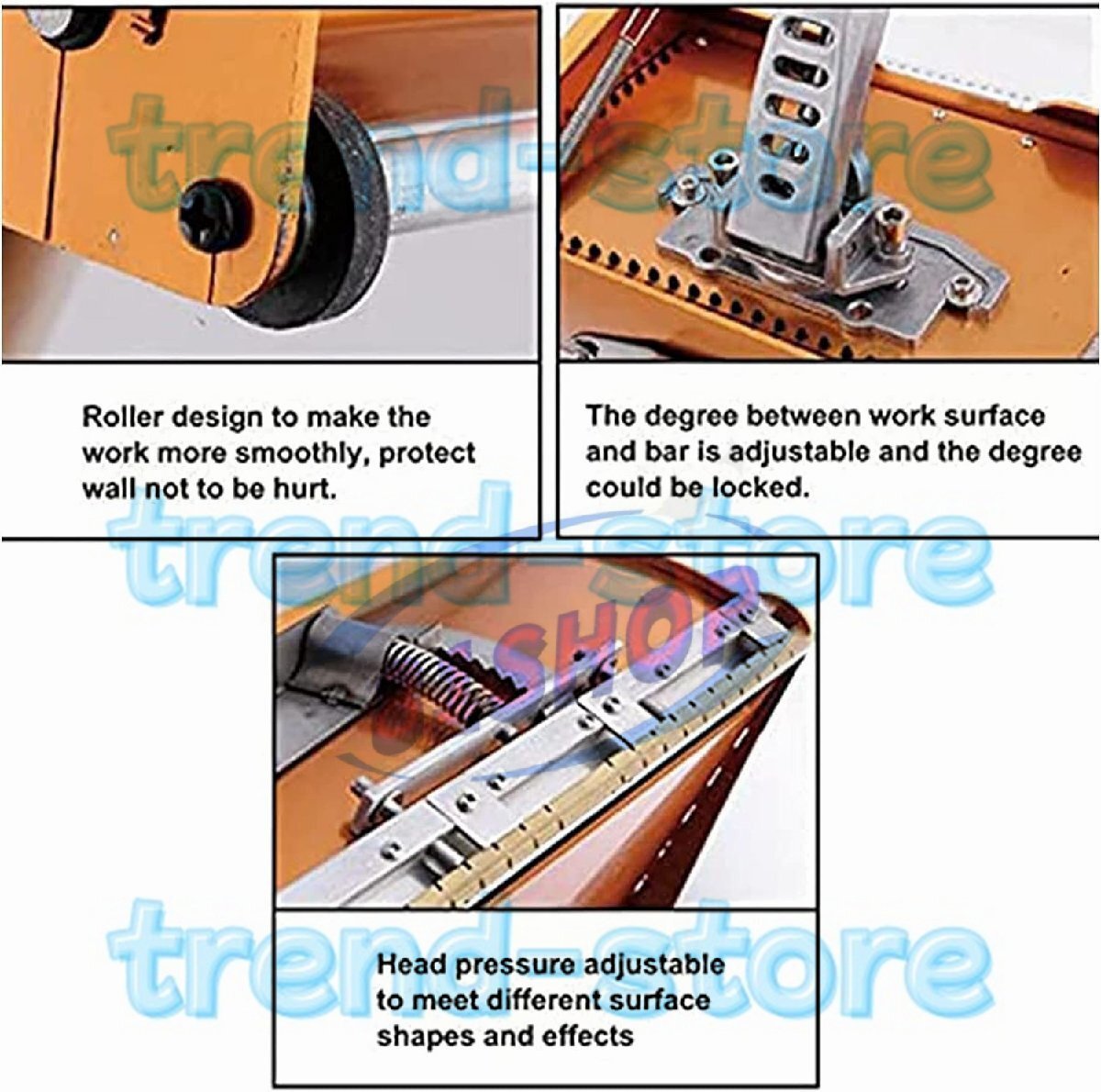 trend-store

Roller design to make the work more smoothly, protect wall not to be hurt.

The degree between work surface and bar is adjustable and the degree could be locked.

trend-store

SHOP

Head pressure adjustable to meet different surface shapes and effects

trend-store