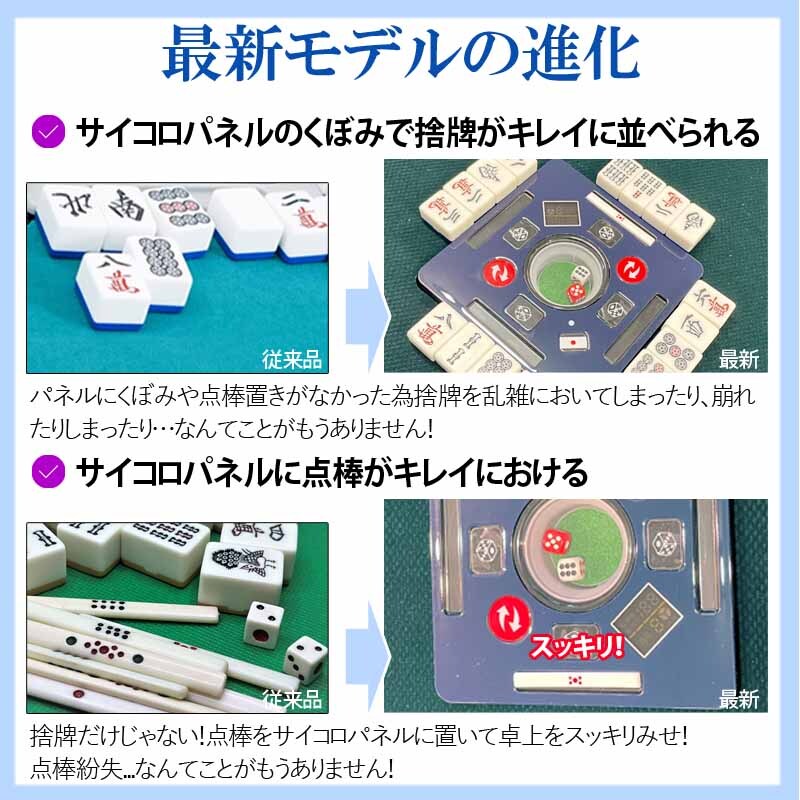 最新モデルの進化

サイコロパネルのくぼみで捨牌がキレイに並べられる

従来品

最新

パネルにくぼみや点棒置きがなかった為捨牌を乱雑においてしまったり、崩れたりしまったり…なんてことがもうありません!

サイコロパネルに点棒がキレイにおける

従来品

スッキリ!

最新

捨牌だけじゃない!点棒をサイコロパネルに置いて卓上をスッキリみせ!
点棒紛失...なんてことがもうありません!