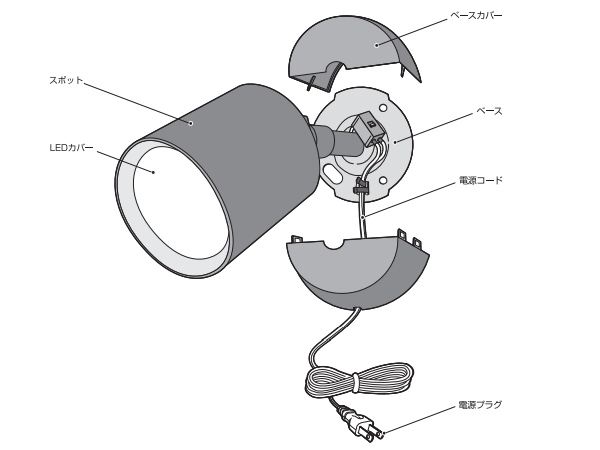 ベースカバー

スポット

ベース

LEDカバー

電源コード

電源プラグ