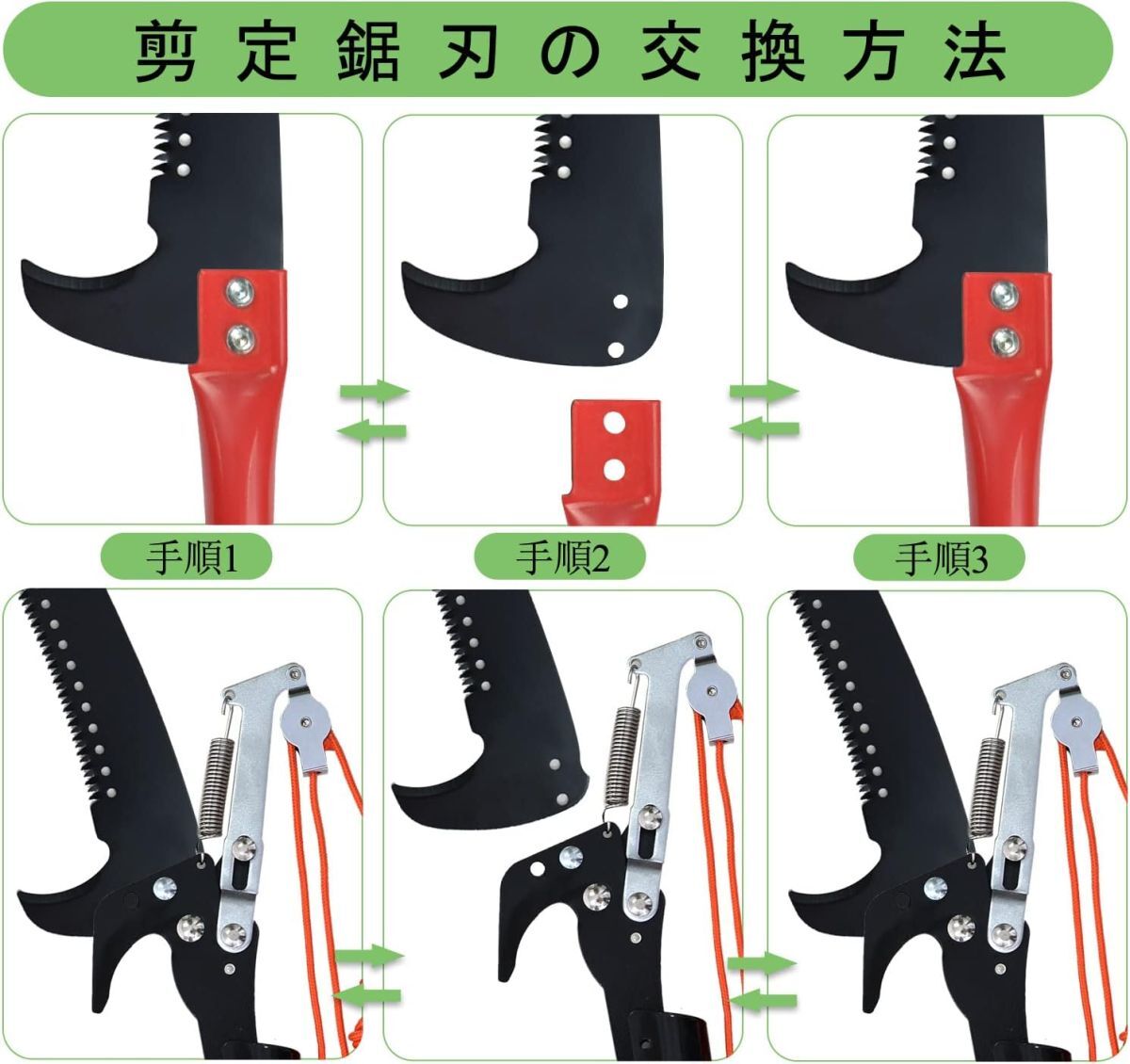 剪定鋸刃の交換方法

手順1

手順2

手順3