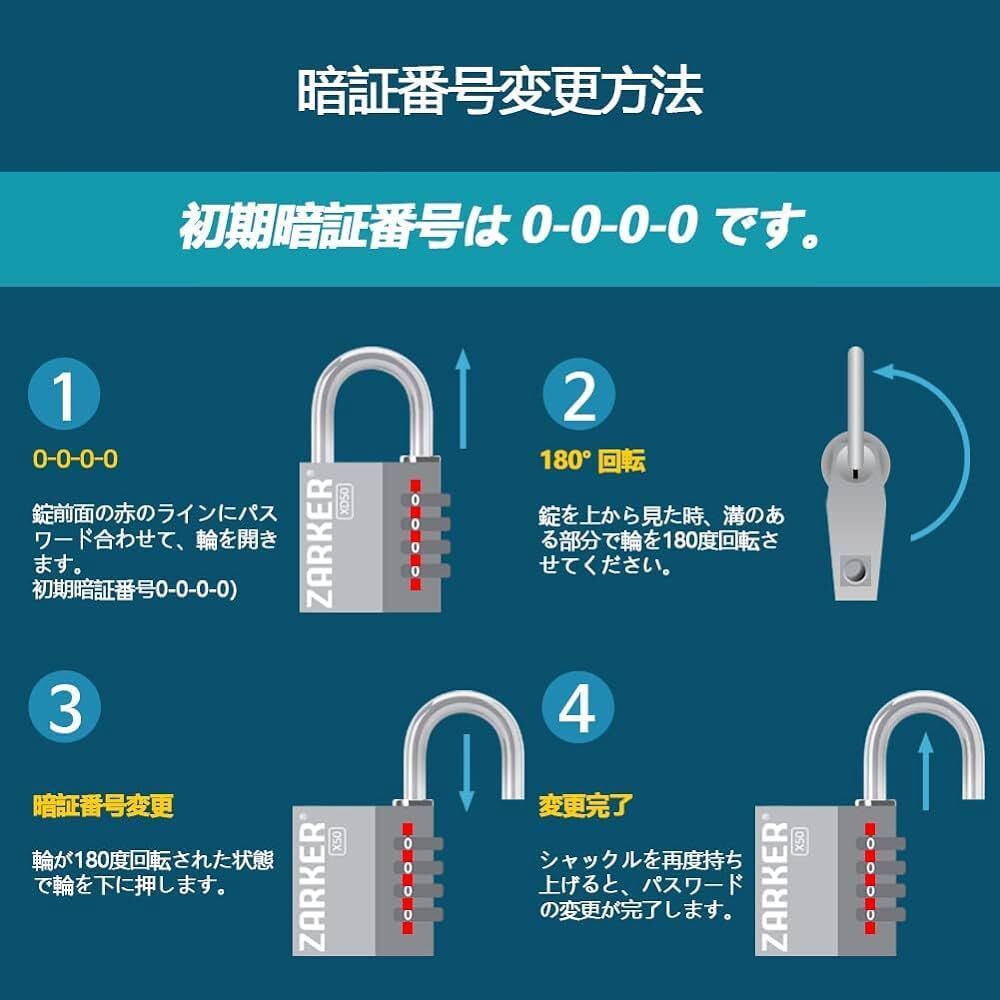 暗証番号変更方法

初期暗証番号は 0-0-0-0 です。

1

0-0-0-0

錠前面の赤のラインにパスワード合わせて、輪を開きます。
初期暗証番号0-0-0-0)

ZARKER X50

0
0
0
0

2

180° 回転

錠を上から見た時、溝のある部分で輪を180度回転させてください。

3

暗証番号変更

輪が180度回転された状態で輪を下に押します。

ZARKER X50

0
0
0
0

4

変更完了

シャックルを再度持ち上げると、パスワードの変更が完了します。

ZARKER X50

0
0
0
0