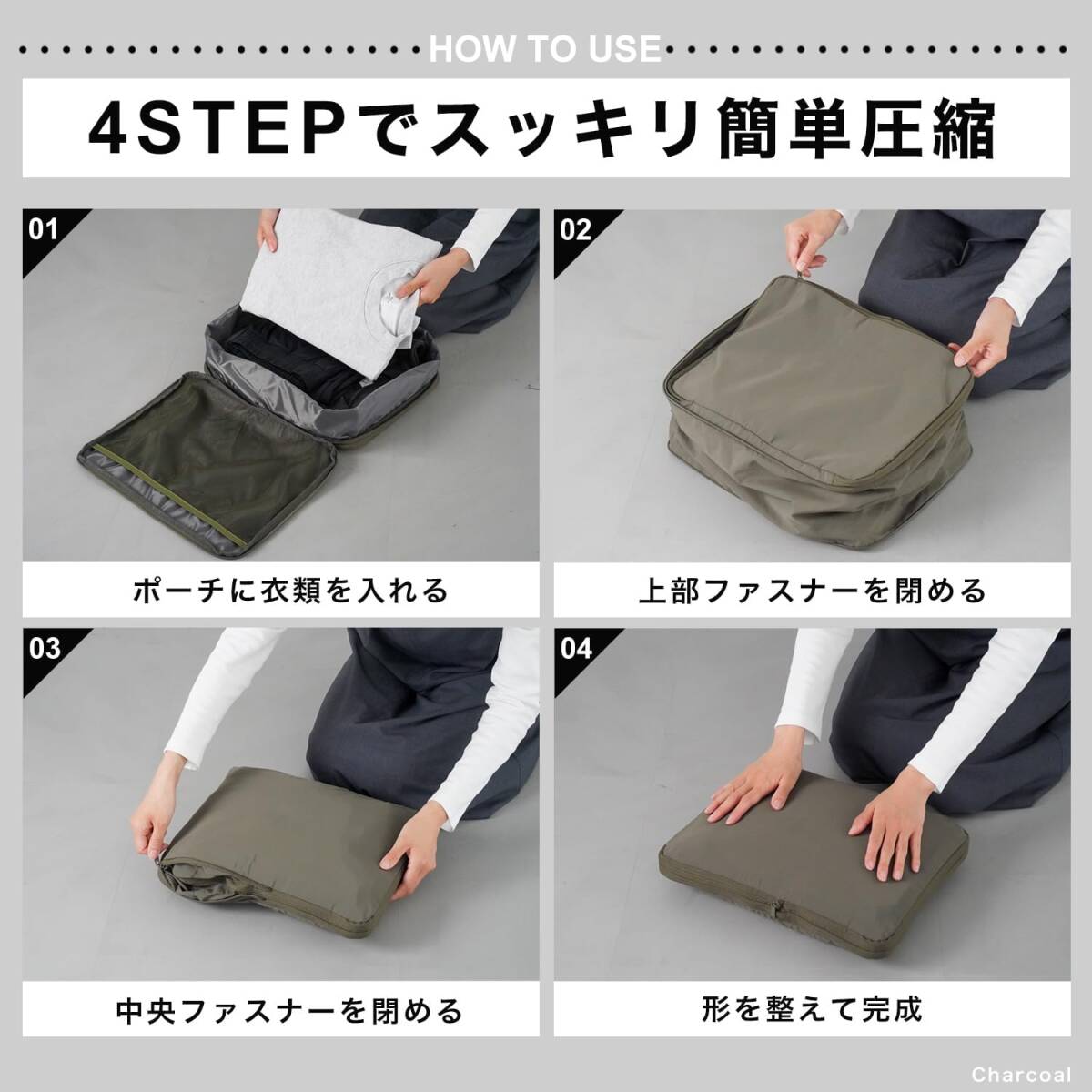 HOW TO USE

4STEPでスッキリ簡単圧縮

01

ポーチに衣類を入れる

02

上部ファスナーを閉める

03

中央ファスナーを閉める

04

形を整えて完成

Charcoal