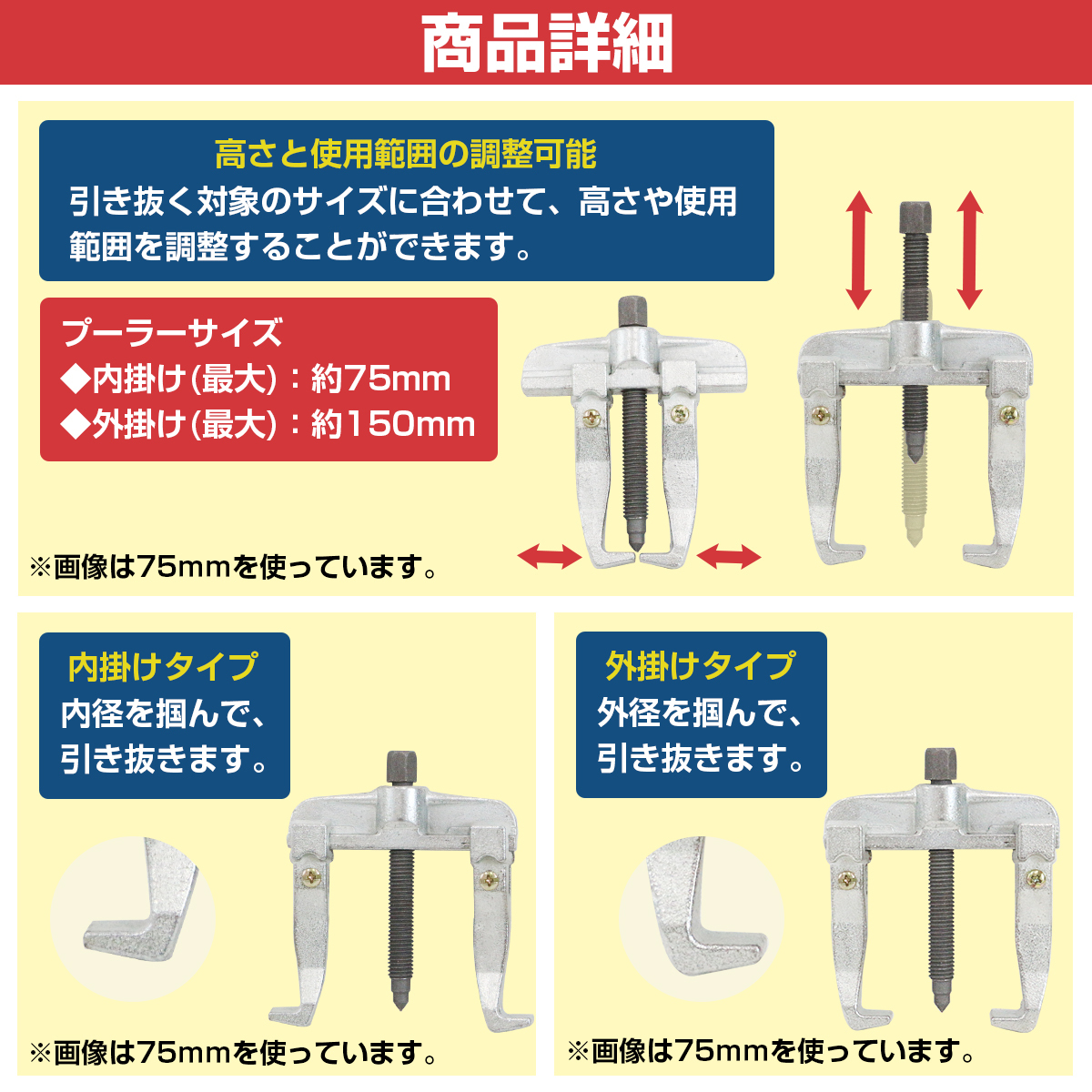 商品詳細

高さと使用範囲の調整可能
引き抜く対象のサイズに合わせて、高さや使用範囲を調整することができます。

プーラーサイズ
◆内掛け(最大)：約75mm
◆外掛け(最大)：約150mm

※画像は75mmを使っています。

内掛けタイプ
内径を掴んで、引き抜きます。

※画像は75mmを使っています。

外掛けタイプ
外径を掴んで、引き抜きます。

※画像は75mmを使っています。