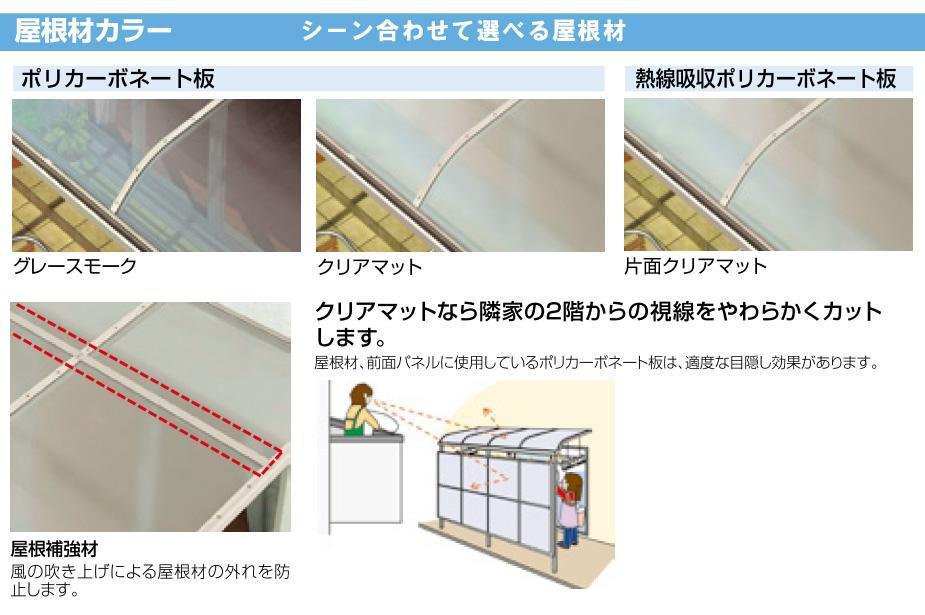 屋根材カラー　シーン合わせて選べる屋根材

ポリカーボネート板

熱線吸収ポリカーボネート板

グレースモーク

クリアマット

片面クリアマット

クリアマットなら隣家の2階からの視線をやわらかくカットします。

屋根材、前面パネルに使用しているポリカーボネート板は、適度な目隠し効果があります。

屋根補強材

風の吹き上げによる屋根材の外れを防止します。