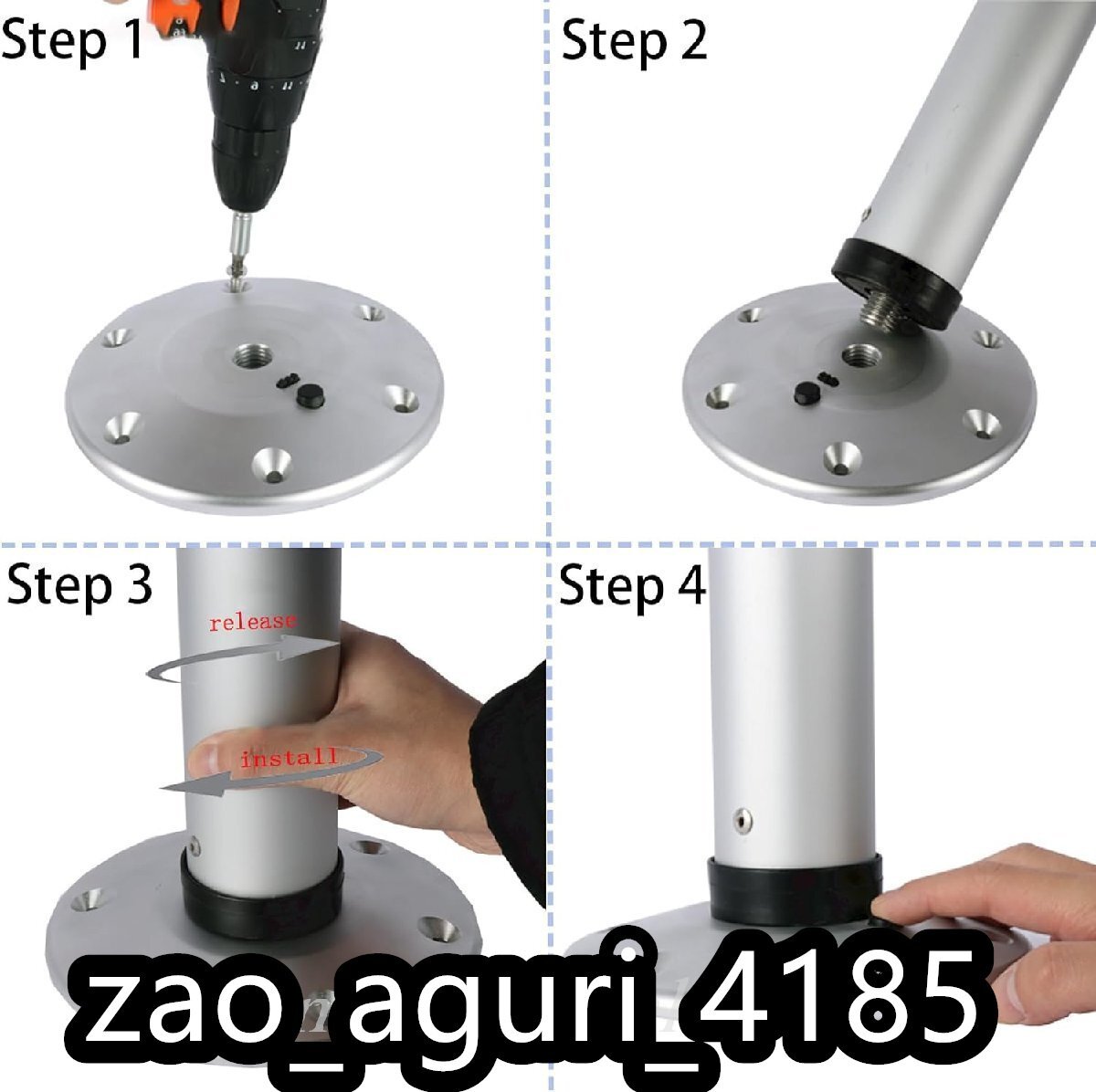 Step 1

Step 2

Step 3

release

install

Step 4

zao_aguri_4185