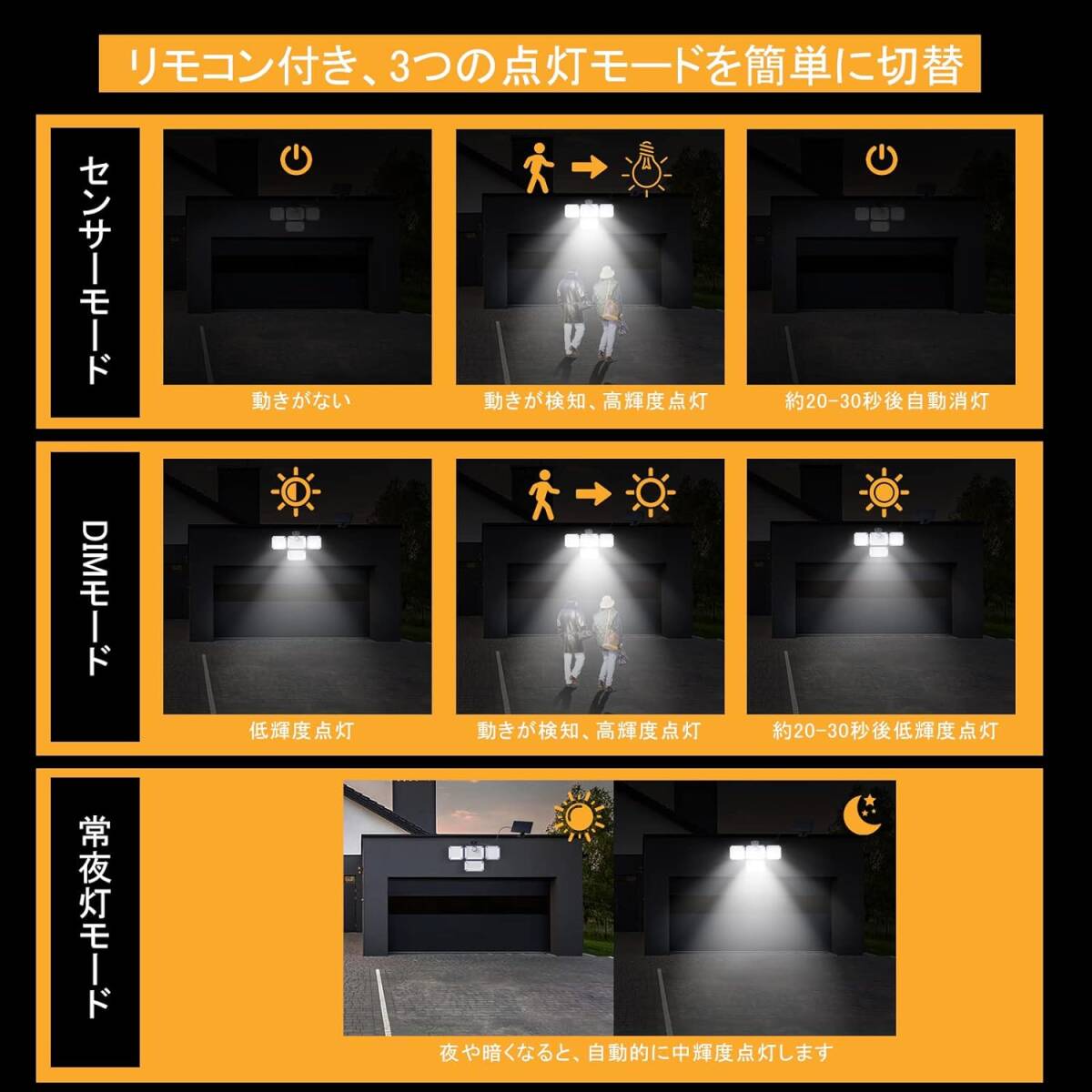 リモコン付き、3つの点灯モードを簡単に切替

センサーモード

動きがない

動きが検知、高輝度点灯

約20-30秒後自動消灯

DIMモード

低輝度点灯

動きが検知、高輝度点灯

約20-30秒後低輝度点灯

常夜灯モード

夜や暗くなると、自動的に中輝度点灯します