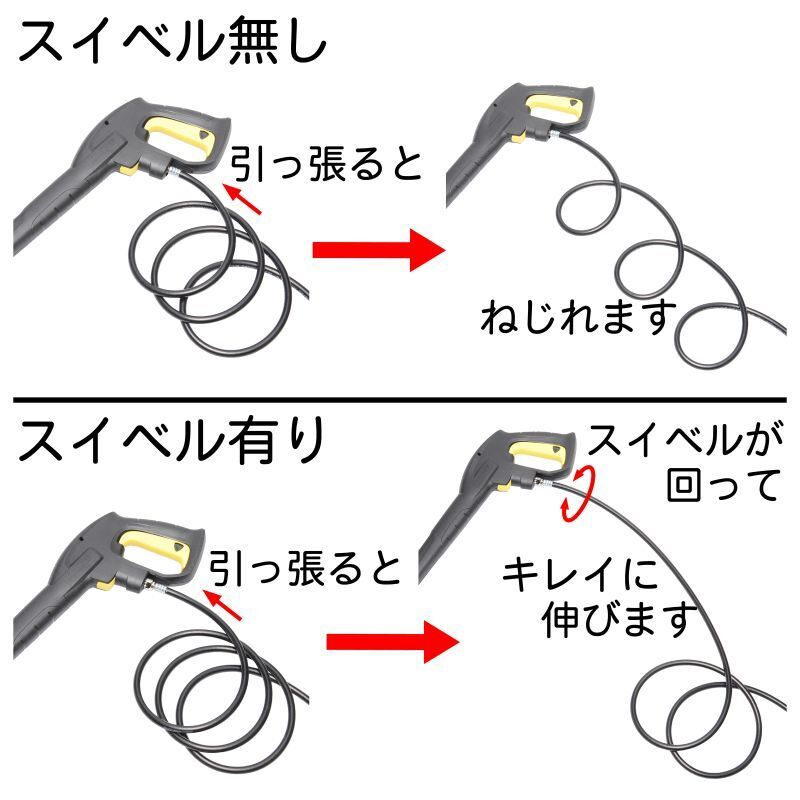 スイベル無し

引っ張ると

ねじれます

スイベル有り

引っ張ると

スイベルが回って

キレイに伸びます