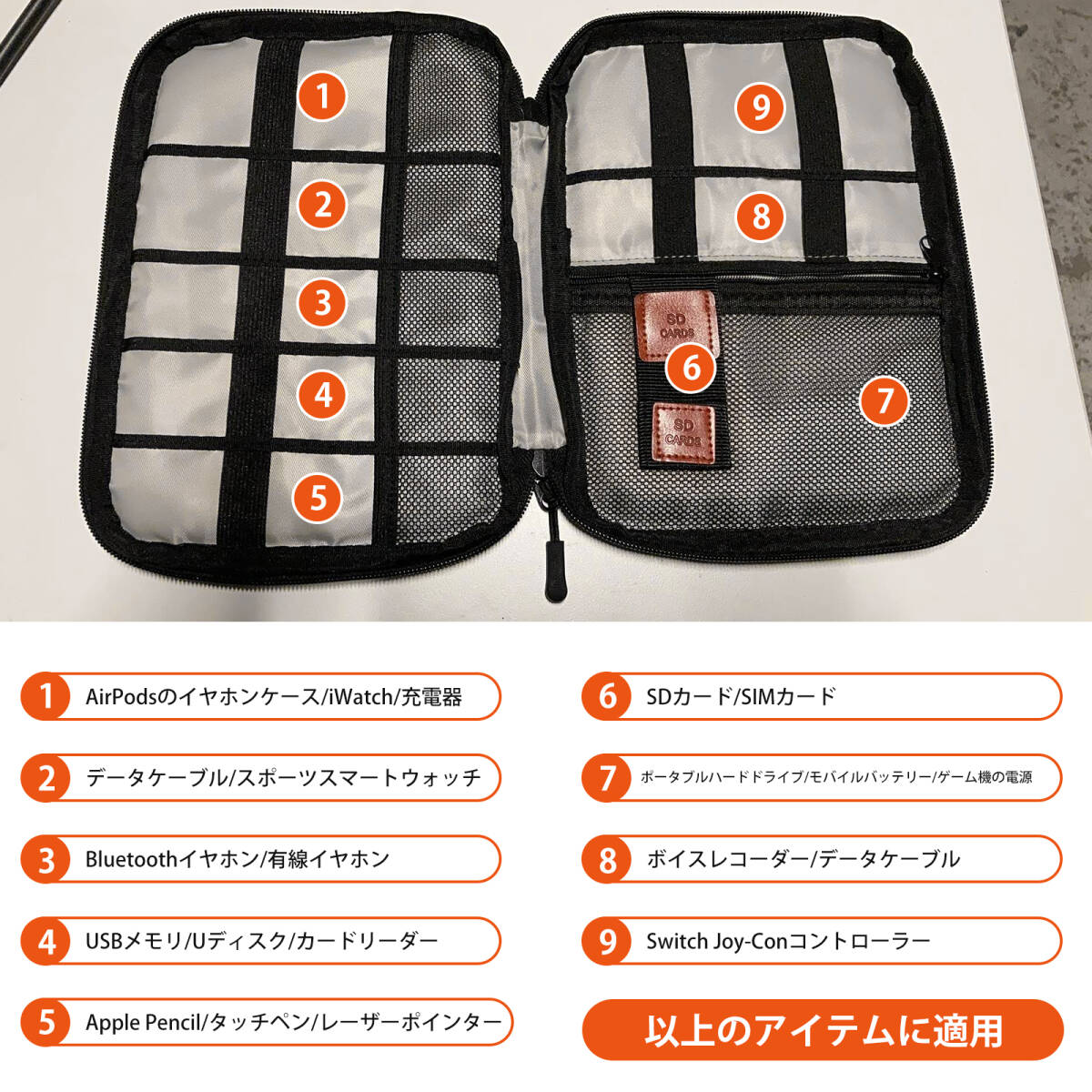 1
2
3
4
5
9
8
SD CARDS
6
SD CARDS
7

1 AirPodsのイヤホンケース/iWatch/充電器

2 データケーブル/スポーツスマートウォッチ

3 Bluetoothイヤホン/有線イヤホン

4 USBメモリ/Uディスク/カードリーダー

5 Apple Pencil/タッチペン/レーザーポインター

6 SDカード/SIMカード

7 ポータブルハードドライブ/モバイルバッテリー/ゲーム機の電源

8 ボイスレコーダー/データケーブル

9 Switch Joy-Conコントローラー

以上のアイテムに適用