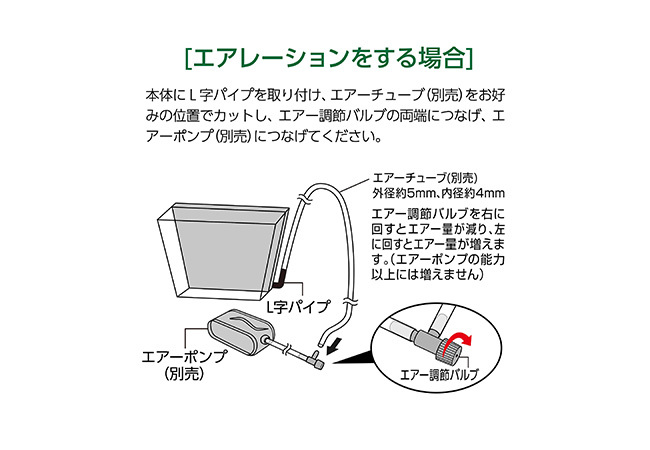 [エアレーションをする場合]

本体にＬ字パイプを取り付け、エアーチューブ（別売）をお好みの位置でカットし、エアー調節バルブの両端につなげ、エアーポンプ（別売）につなげてください。

エアーチューブ（別売）
外径約5mm、内径約4mm

エアー調節バルブを右に回すとエアー量が減り、左に回すとエアー量が増えます。（エアーポンプの能力以上には増えません）

L字パイプ

エアーポンプ
（別売）

エアー調節バルブ