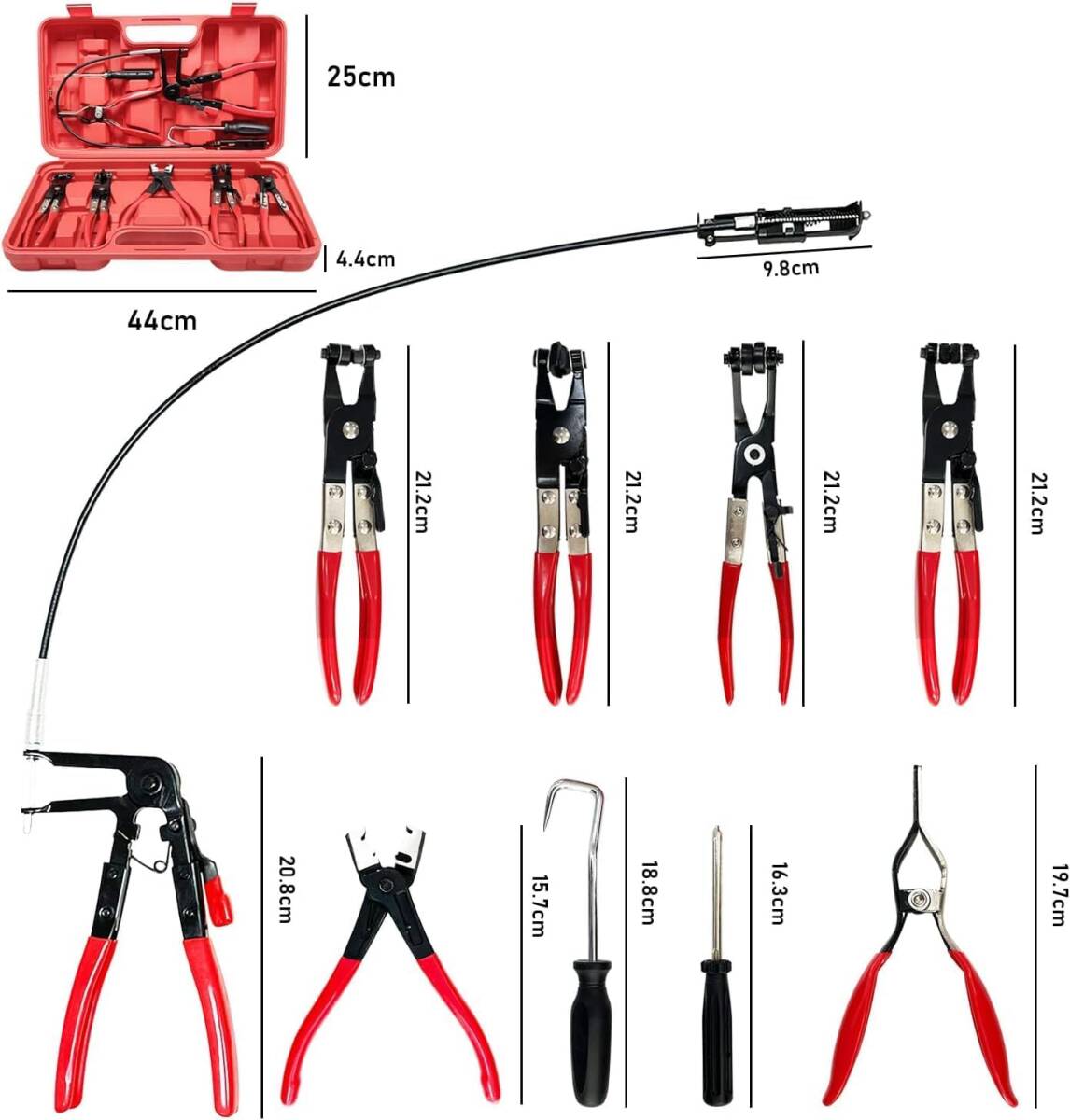 25cm

4.4cm

44cm

9.8cm

21.2cm

21.2cm

21.2cm

21.2cm

20.8cm

15.7cm

18.8cm

16.3cm

19.7cm