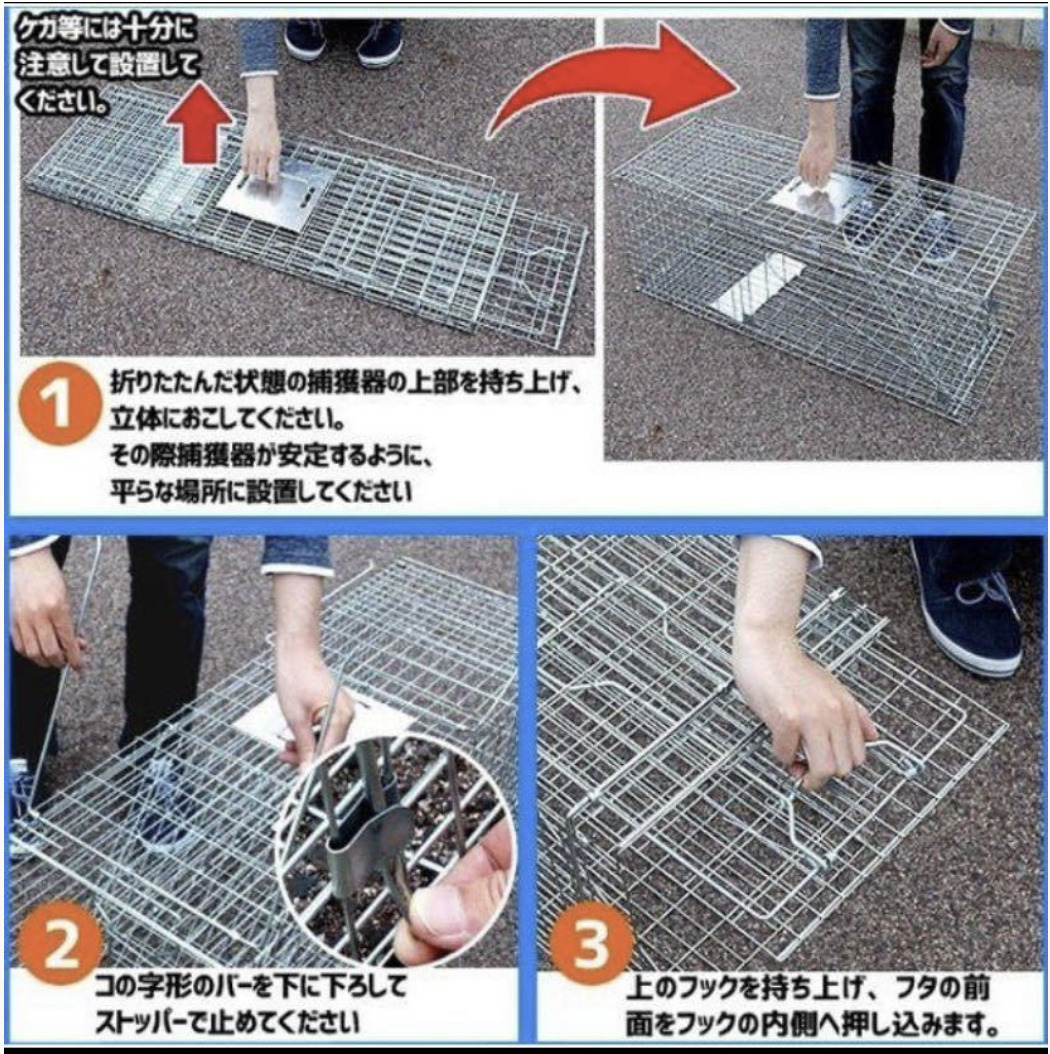 ケガ等には十分に注意して設置してください。

1 折りたたんだ状態の捕獲器の上部を持ち上げ、立体におこしてください。
その際捕獲器が安定するように、平らな場所に設置してください

2 コの字形のバーを下に下ろしてストッパーで止めてください

3 上のフックを持ち上げ、フタの前面をフックの内側へ押し込みます。