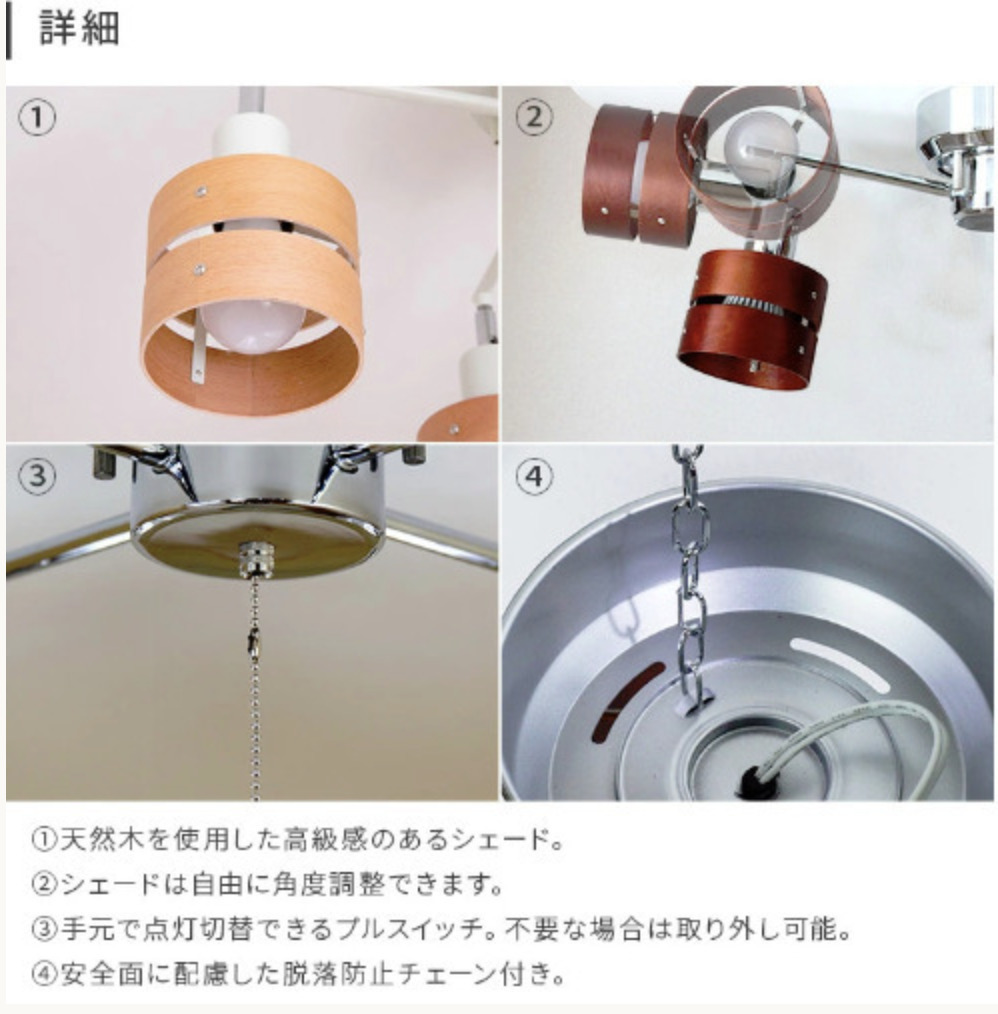 詳細

①

②

③

④

①天然木を使用した高級感のあるシェード。
②シェードは自由に角度調整できます。
③手元で点灯切替できるプルスイッチ。不要な場合は取り外し可能。
④安全面に配慮した脱落防止チェーン付き。