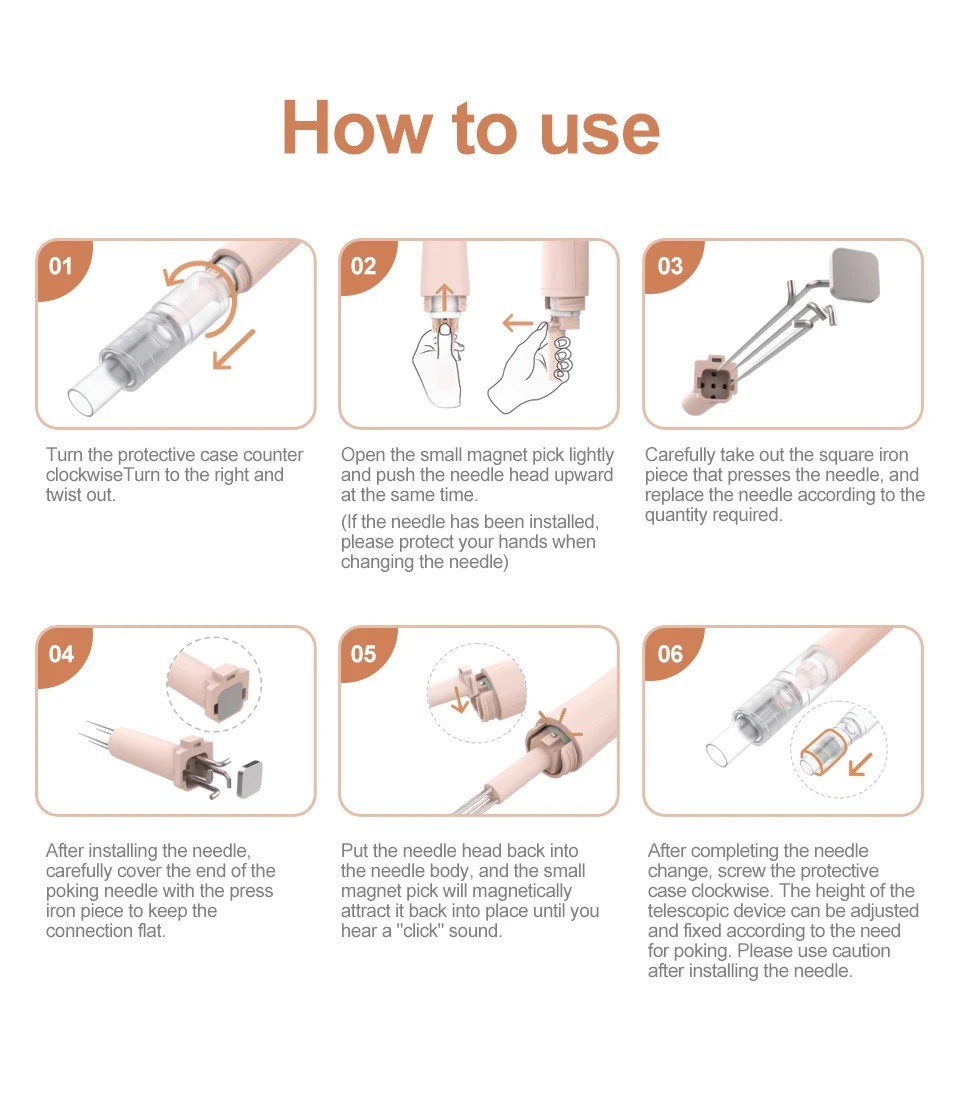 How to use

01

Turn the protective case counter clockwiseTurn to the right and twist out.

02

Open the small magnet pick lightly and push the needle head upward at the same time.

(If the needle has been installed, please protect your hands when changing the needle)

03

Carefully take out the square iron piece that presses the needle, and replace the needle according to the quantity required.

04

After installing the needle, carefully cover the end of the poking needle with the press iron piece to keep the connection flat.

05

Put the needle head back into the needle body, and the small magnet pick will magnetically attract it back into place until you hear a "click" sound.

06

After completing the needle change, screw the protective case clockwise. The height of the telescopic device can be adjusted and fixed according to the need for poking. Please use caution after installing the needle.