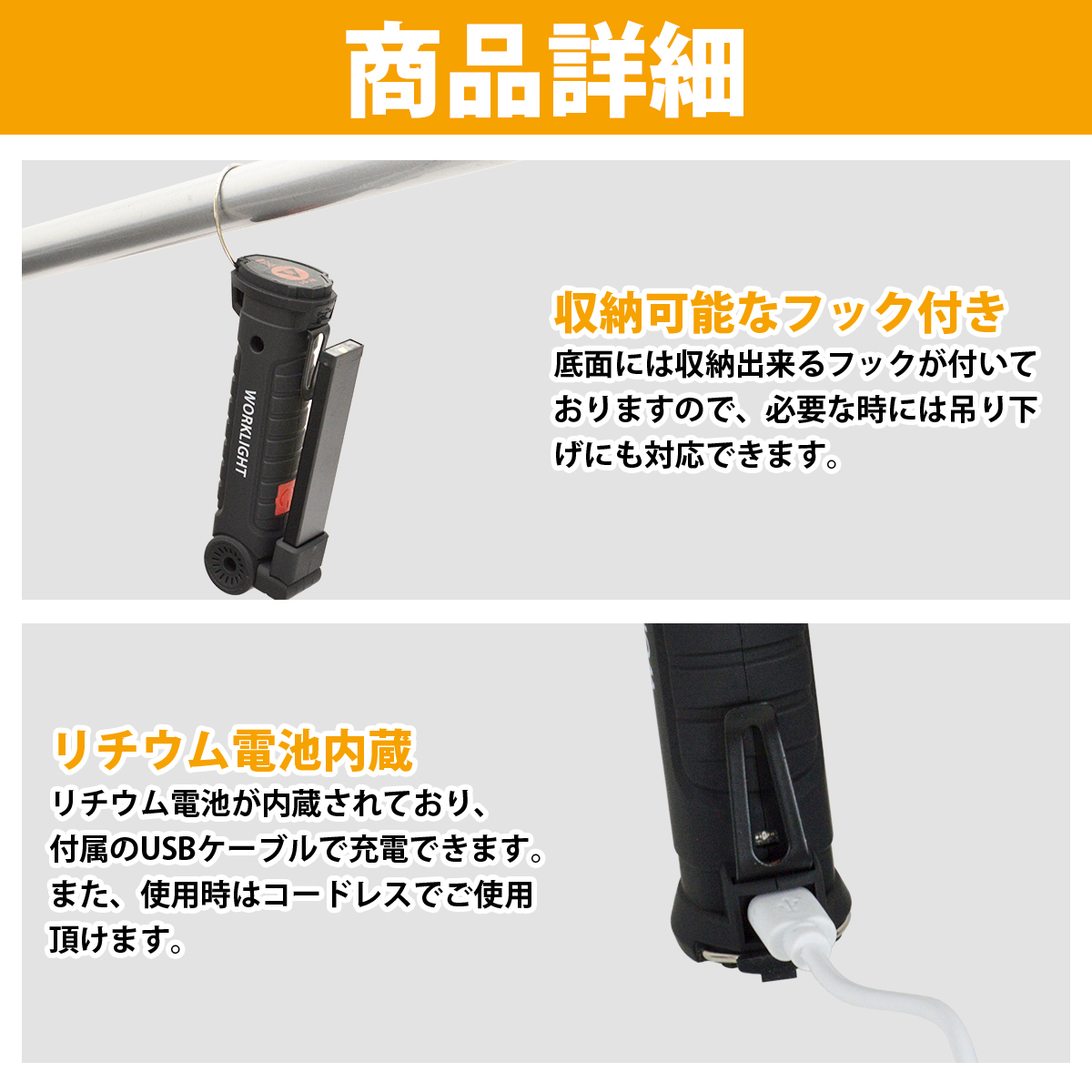 商品詳細

WORKLIGHT

収納可能なフック付き
底面には収納出来るフックが付いておりますので、必要な時には吊り下げにも対応できます。

リチウム電池内蔵
リチウム電池が内蔵されており、付属のUSBケーブルで充電できます。また、使用時はコードレスでご使用頂けます。