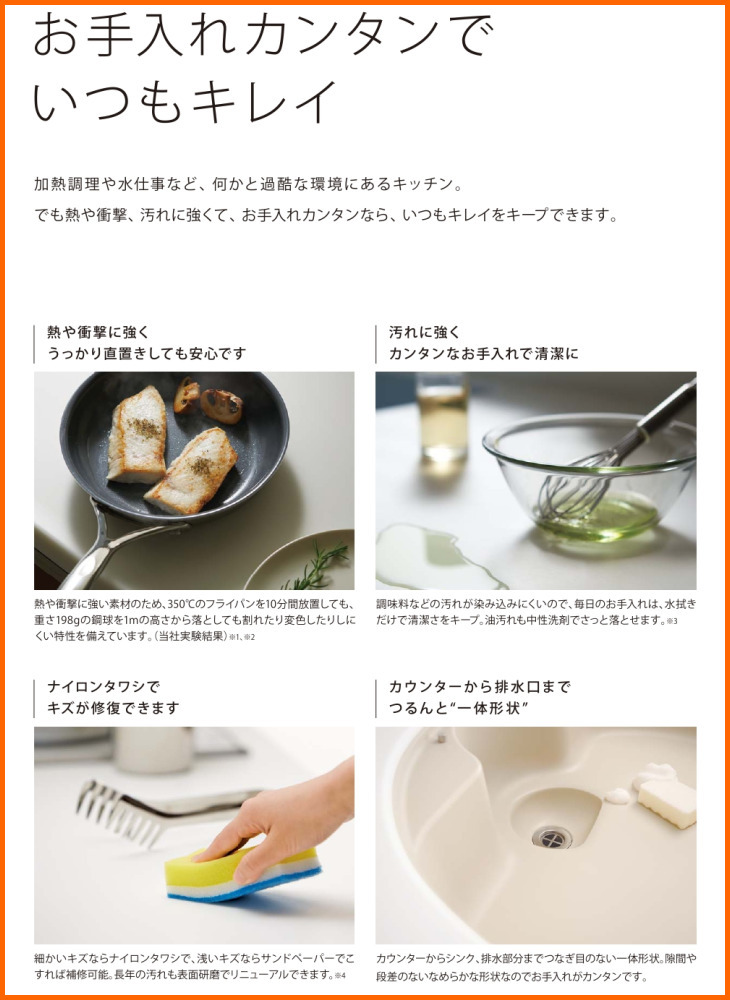 お手入れカンタンで
いつもキレイ

加熱調理や水仕事など、何かと過酷な環境にあるキッチン。
でも熱や衝撃、汚れに強くて、お手入れカンタンなら、いつもキレイをキープできます。

熱や衝撃に強く
うっかり直置きしても安心です

熱や衝撃に強い素材のため、350℃のフライパンを10分間放置しても、重さ198gの鋼球を1mの高さから落としても割れたり変色したりしにくい特性を備えています。(当社実験結果)※1、※2

汚れに強く
カンタンなお手入れで清潔に

調味料などの汚れが染み込みにくいので、毎日のお手入れは、水拭きだけで清潔さをキープ。油汚れも中性洗剤でさっと落とせます。※3

ナイロンタワシで
キズが修復できます

細かいキズならナイロンタワシで、浅いキズならサンドペーパーでこすれば補修可能。長年の汚れも表面研磨でリニューアルできます。※4

カウンターから排水口まで
つるんと"一体形状"

カウンターからシンク、排水部分までつなぎ目のない一体形状。隙間や段差のないなめらかな形状なのでお手入れがカンタンです。