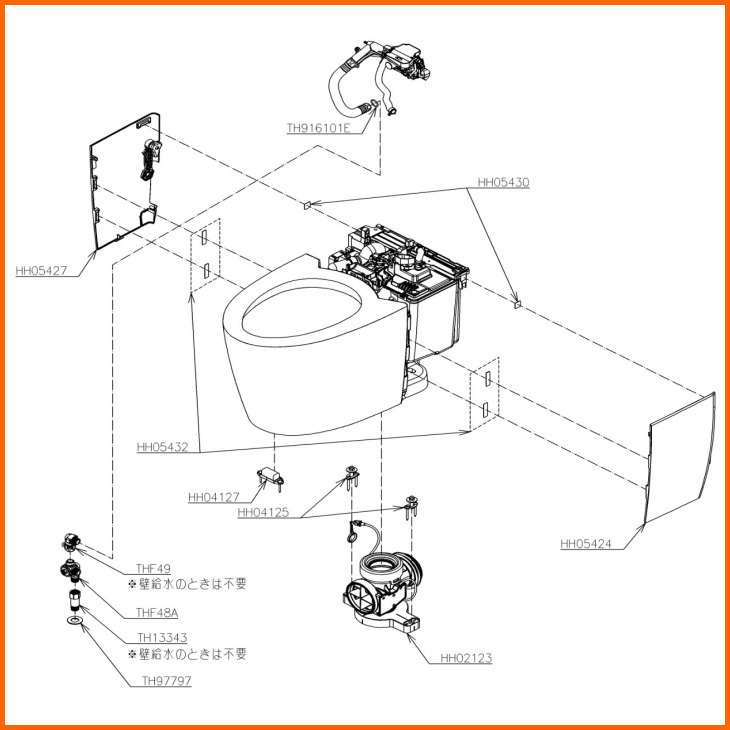 TH916101E

HH05430

HH05427

HH05432

HH04127

HH04125

HH05424

THF49
※壁給水のときは不要

THF48A

TH13343
※壁給水のときは不要

TH97797

HH02123